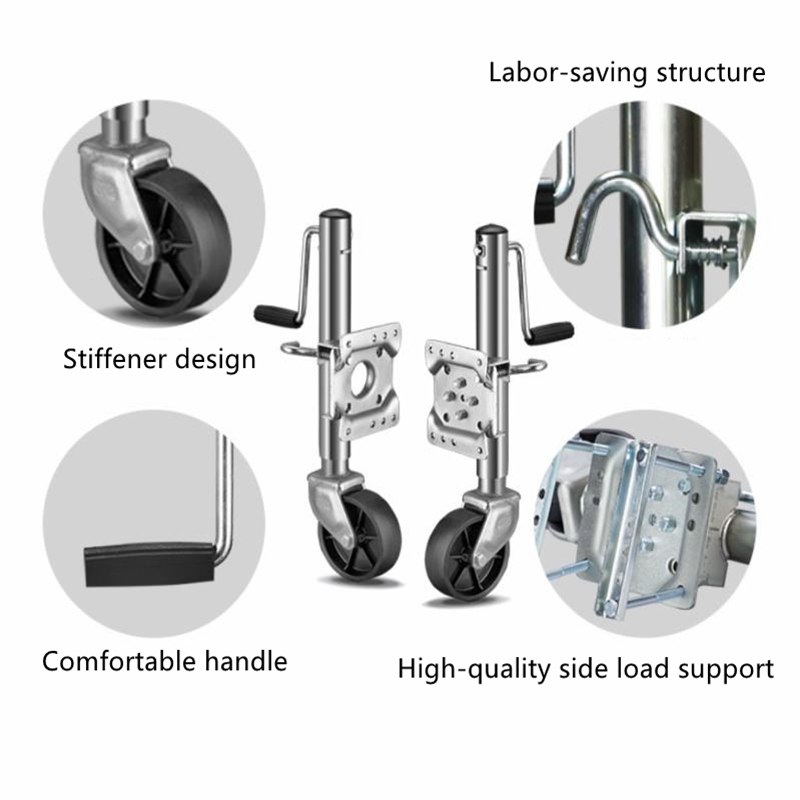 Labor-saving structure

Stiffener design

Comfortable handle

High-quality side load support