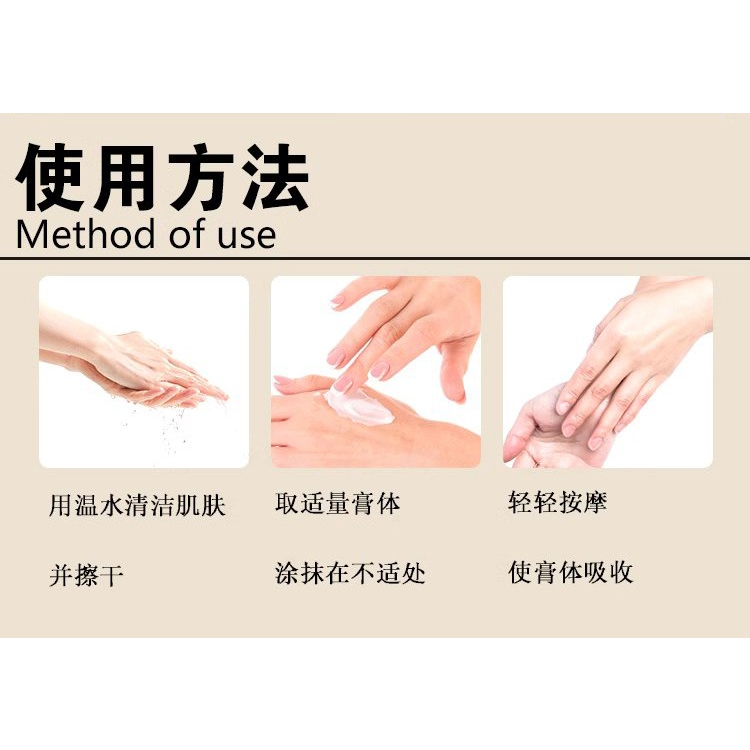 使用方法
Method of use

用温水清洁肌肤
并擦干

取适量膏体
涂抹在不适处

轻轻按摩
使膏体吸收