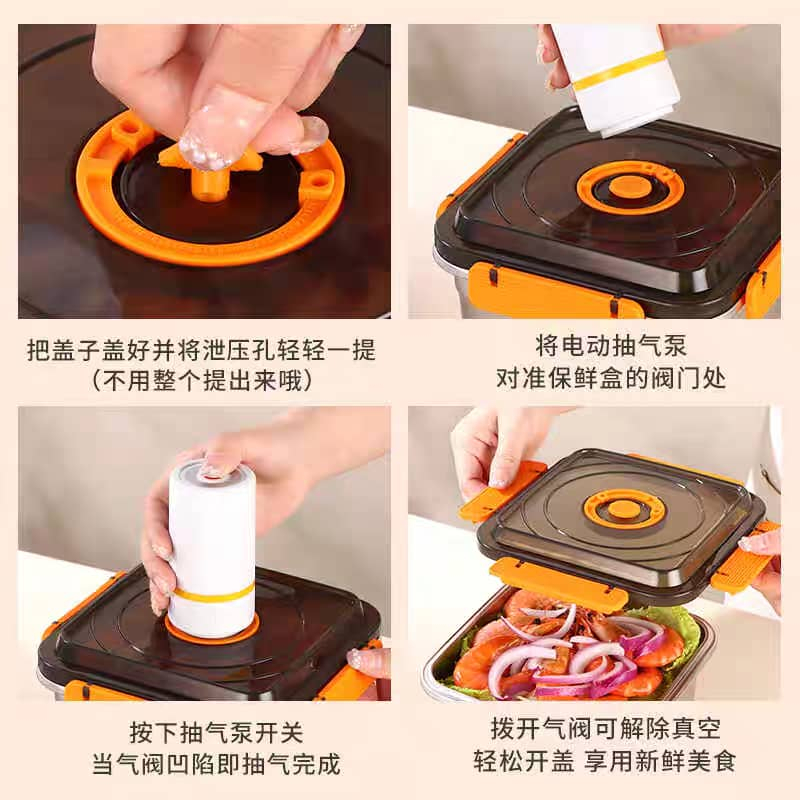 把盖子盖好并将泄压孔轻轻一提
（不用整个提出来哦）

将电动抽气泵
对准保鲜盒的阀门处

按下抽气泵开关
当气阀凹陷即抽气完成

拨开气阀可解除真空
轻松开盖 享用新鲜美食