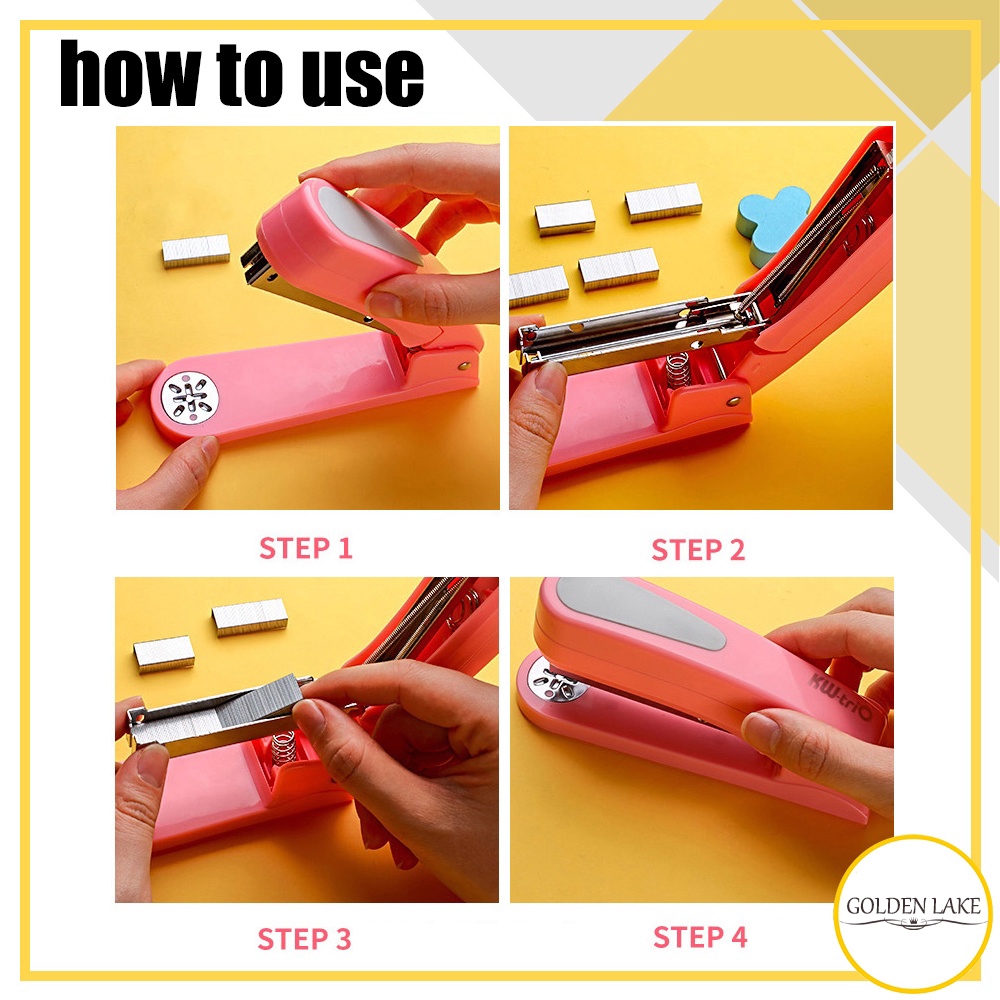 how to use

STEP 1

STEP 2

STEP 3

KW-triO

STEP 4

GOLDEN LAKE