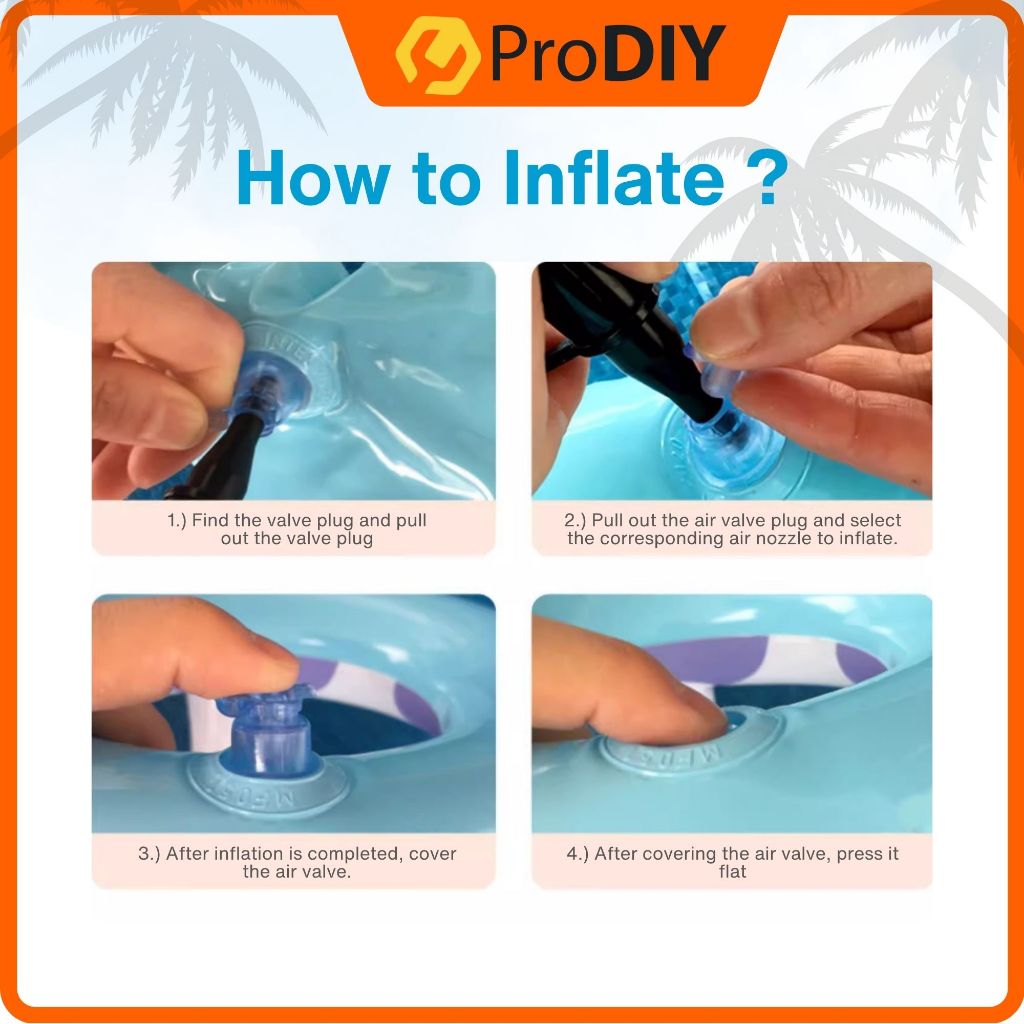 ProDIY

How to Inflate ?

1.) Find the valve plug and pull out the valve plug

2.) Pull out the air valve plug and select the corresponding air nozzle to inflate.

3.) After inflation is completed, cover the air valve.

4.) After covering the air valve, press it flat