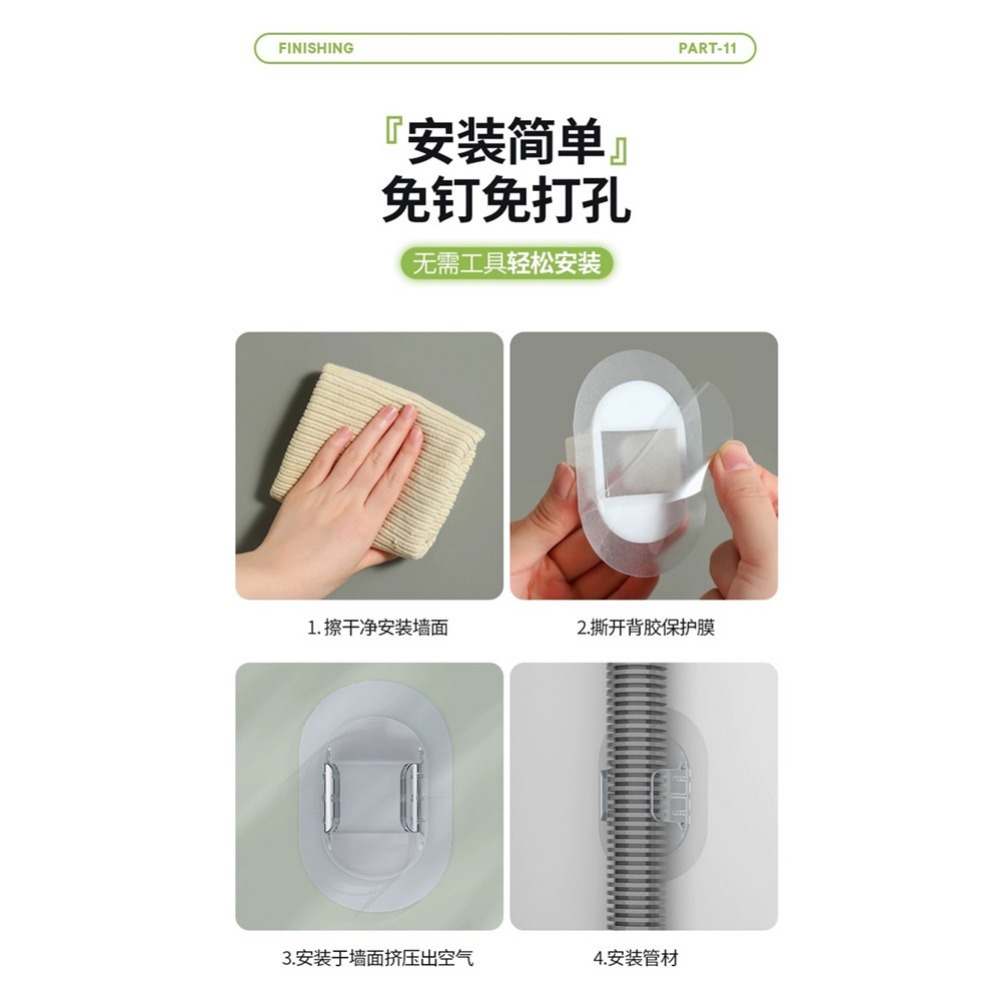 FINISHING PART-11

『安装简单』
免钉免打孔

无需工具轻松安装

1. 擦干净安装墙面

2.撕开背胶保护膜

3.安装于墙面挤压出空气

4.安装管材