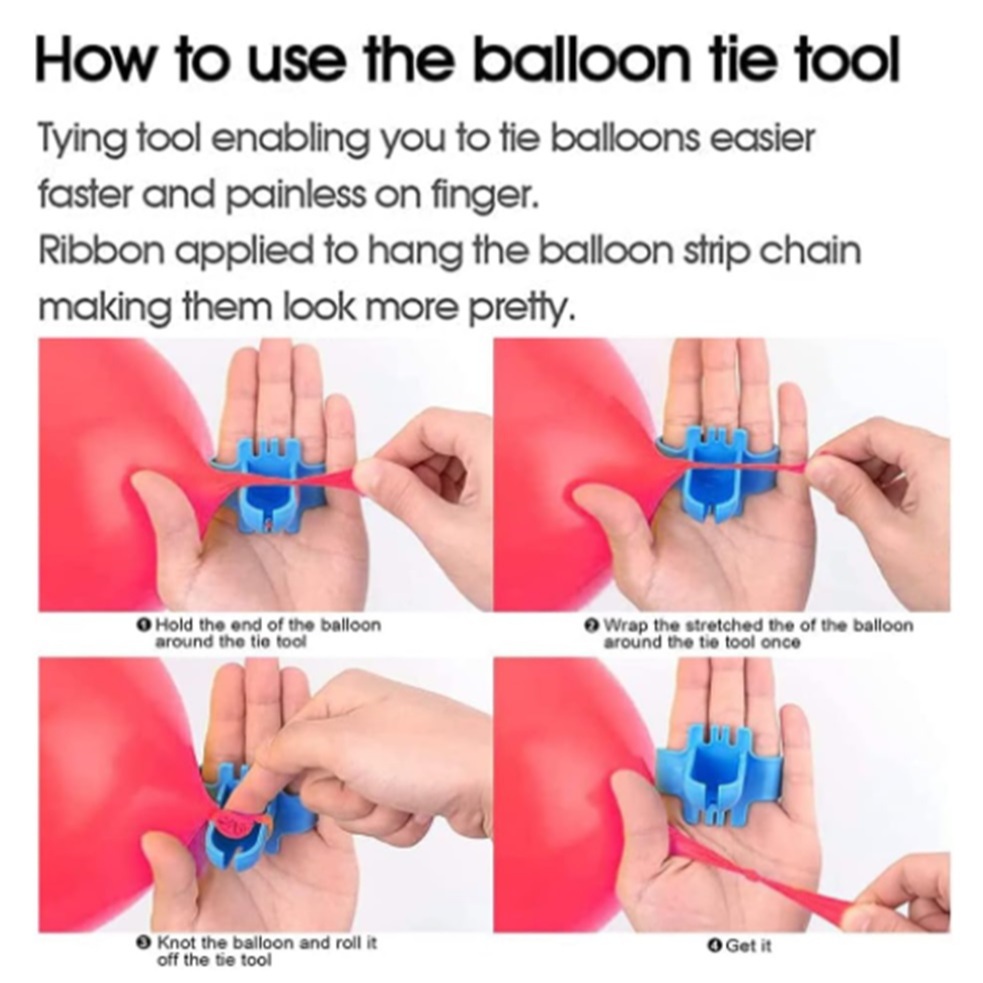 How to use the balloon tie tool

Tying tool enabling you to tie balloons easier faster and painless on finger.
Ribbon applied to hang the balloon strip chain making them look more pretty.

❶ Hold the end of the balloon around the tie tool

❷ Wrap the stretched the of the balloon around the tie tool once

❸ Knot the balloon and roll it off the tie tool

❹ Get it