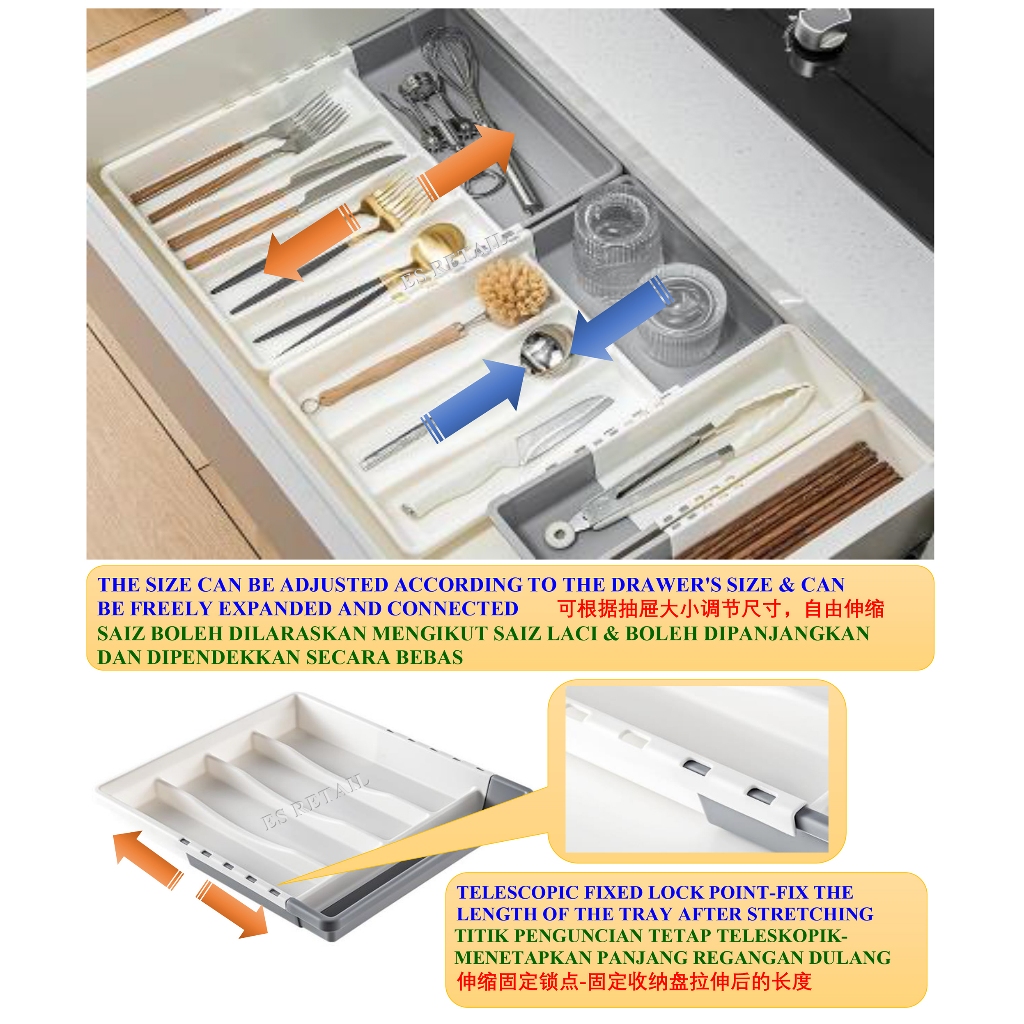 ES RETAIL

THE SIZE CAN BE ADJUSTED ACCORDING TO THE DRAWER'S SIZE & CAN BE FREELY EXPANDED AND CONNECTED 可根据抽屉大小调节尺寸，自由伸缩
SAIZ BOLEH DILARASKAN MENGIKUT SAIZ LACI & BOLEH DIPANJANGKAN DAN DIPENDEKKAN SECARA BEBAS

ES RETAIL

TELESCOPIC FIXED LOCK POINT-FIX THE LENGTH OF THE TRAY AFTER STRETCHING
TITIK PENGUNCIAN TETAP TELESKOPIK-MENETAPKAN PANJANG REGANGAN DULANG
伸缩固定锁点-固定收纳盘拉伸后的长度