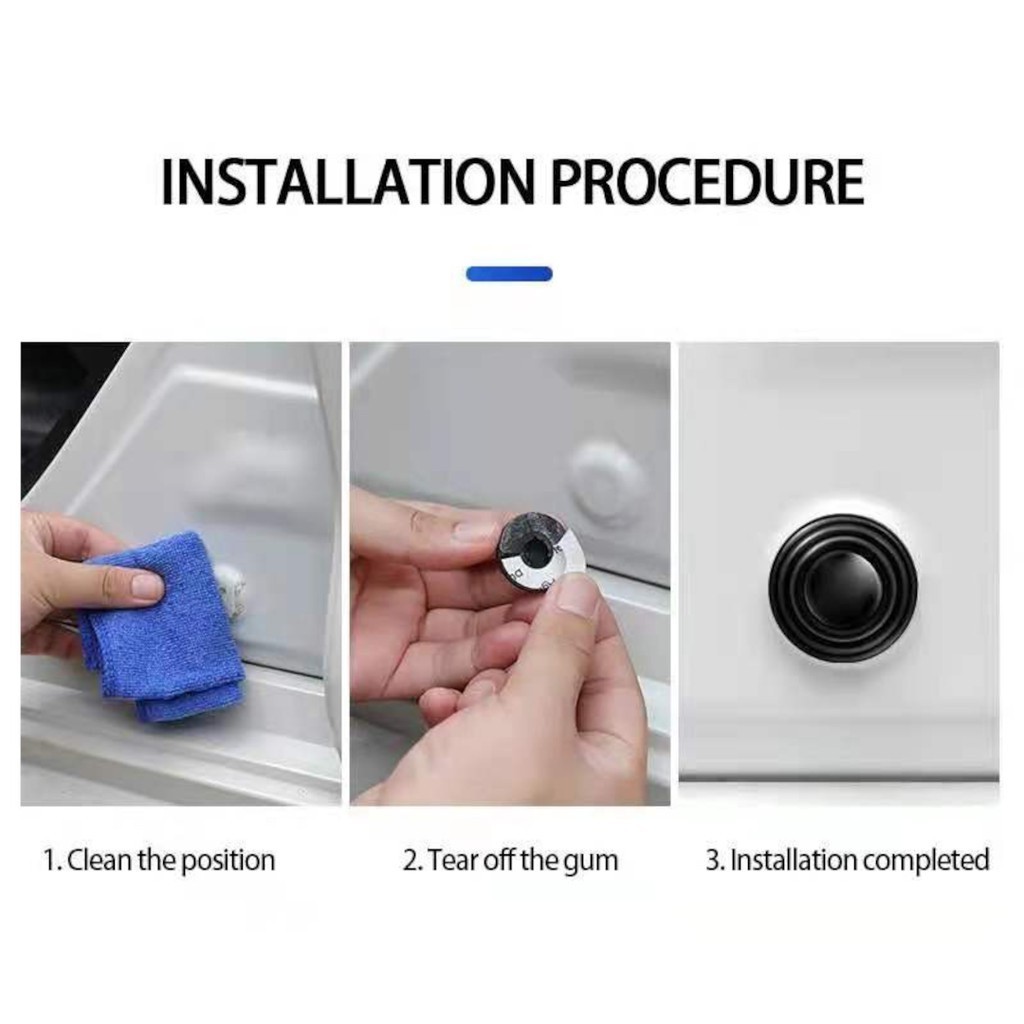 INSTALLATION PROCEDURE

1. Clean the position

2. Tear off the gum

3. Installation completed