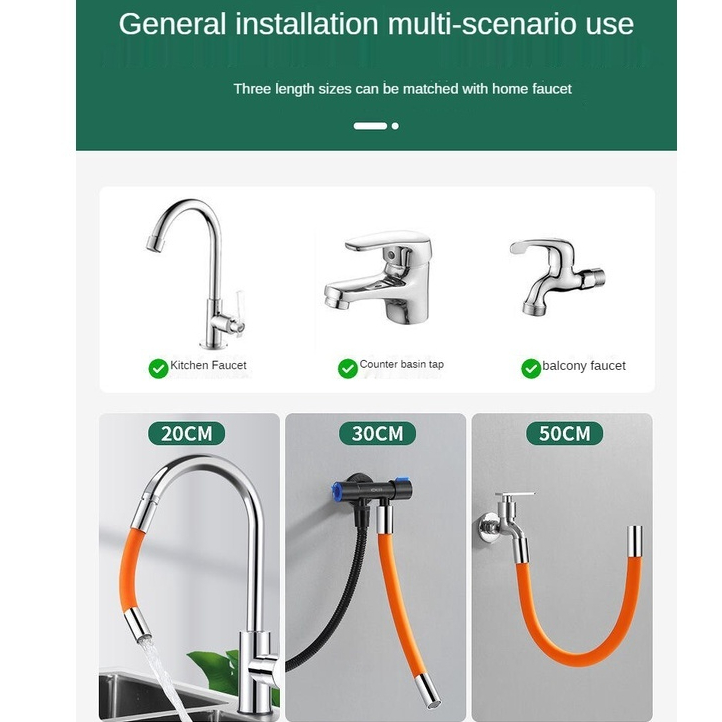 General installation multi-scenario use

Three length sizes can be matched with home faucet

Kitchen Faucet

Counter basin tap

balcony faucet

20CM

30CM

50CM