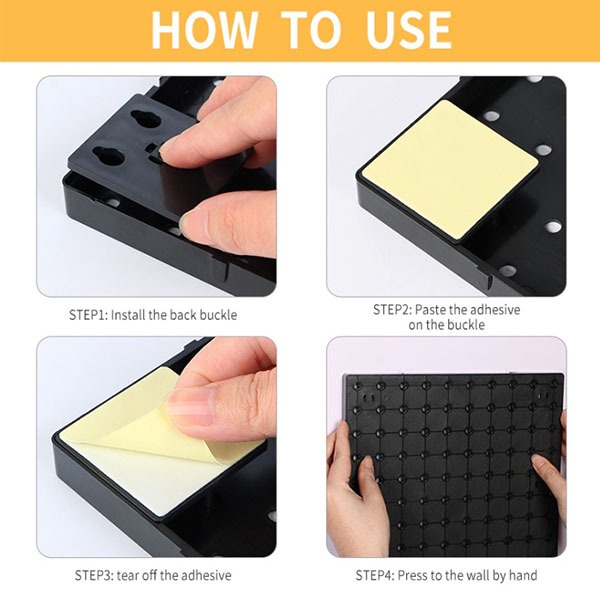 HOW TO USE

STEP1: Install the back buckle

STEP2: Paste the adhesive on the buckle

STEP3: tear off the adhesive

STEP4: Press to the wall by hand