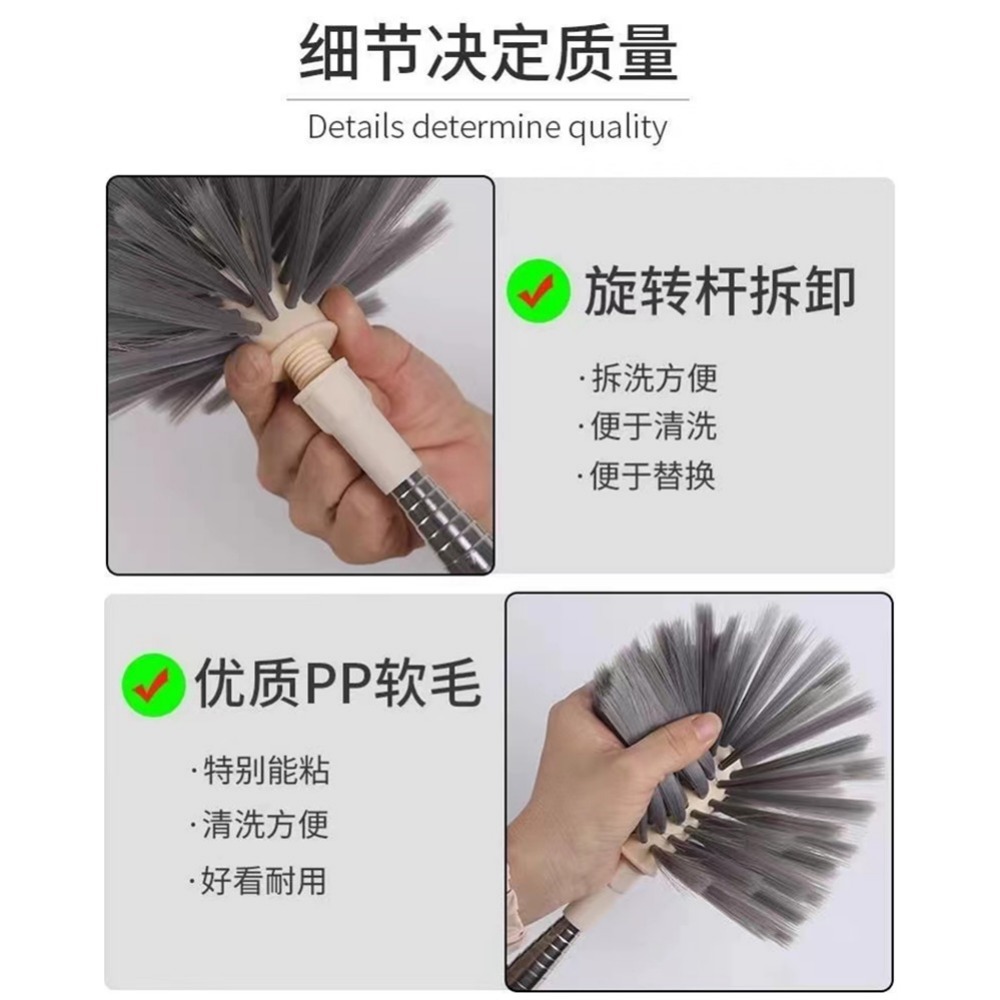 细节决定质量

Details determine quality

旋转杆拆卸

·拆洗方便
·便于清洗
·便于替换

优质PP软毛

·特别能粘
·清洗方便
·好看耐用