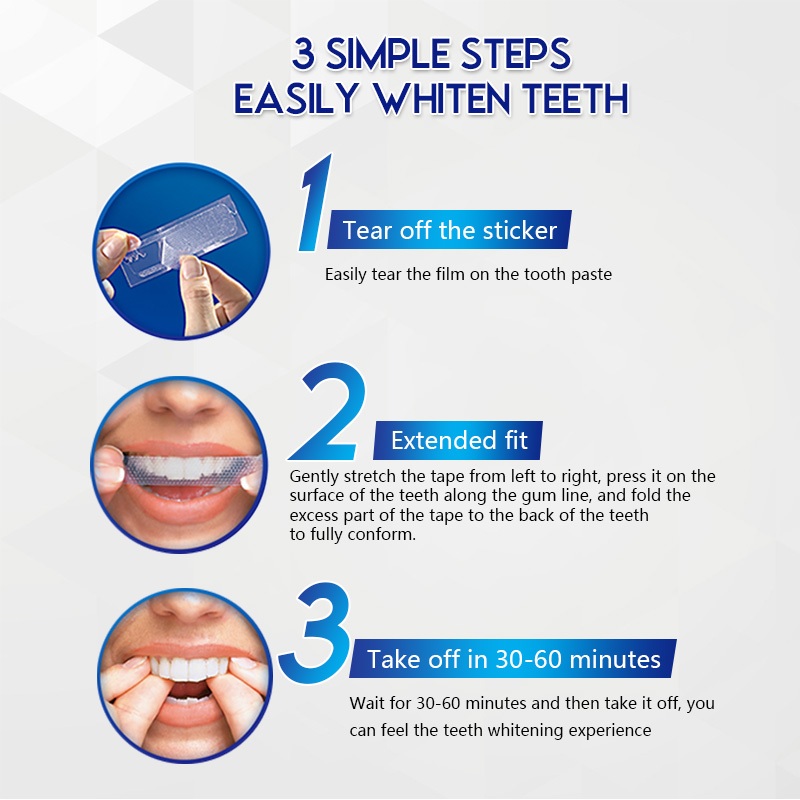 3 SIMPLE STEPS
EASILY WHITEN TEETH

1

Tear off the sticker

Easily tear the film on the tooth paste

2

Extended fit

Gently stretch the tape from left to right, press it on the surface of the teeth along the gum line, and fold the excess part of the tape to the back of the teeth to fully conform.

3

Take off in 30-60 minutes

Wait for 30-60 minutes and then take it off, you can feel the teeth whitening experience