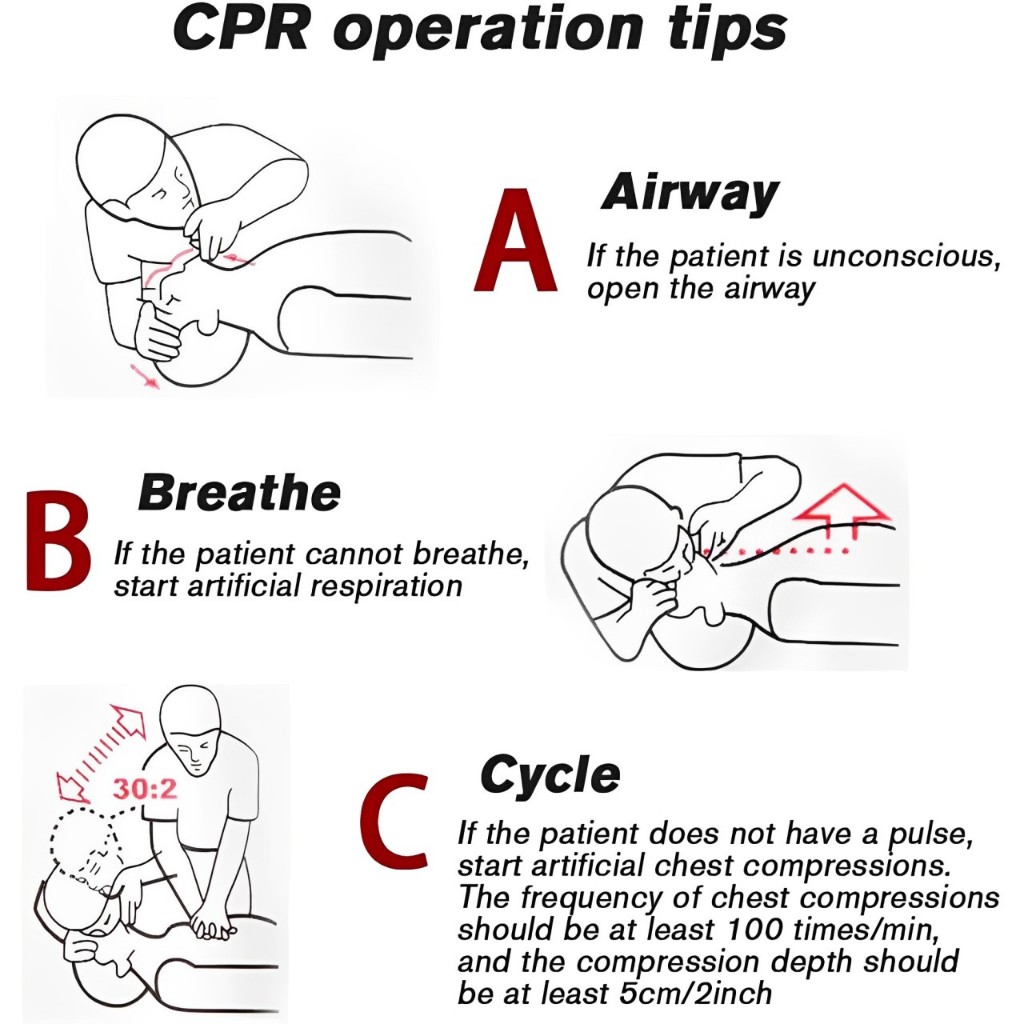 CPR operation tips

A

Airway

If the patient is unconscious, open the airway

B

Breathe

If the patient cannot breathe, start artificial respiration

30:2

C

Cycle

If the patient does not have a pulse, start artificial chest compressions. The frequency of chest compressions should be at least 100 times/min, and the compression depth should be at least 5cm/2inch