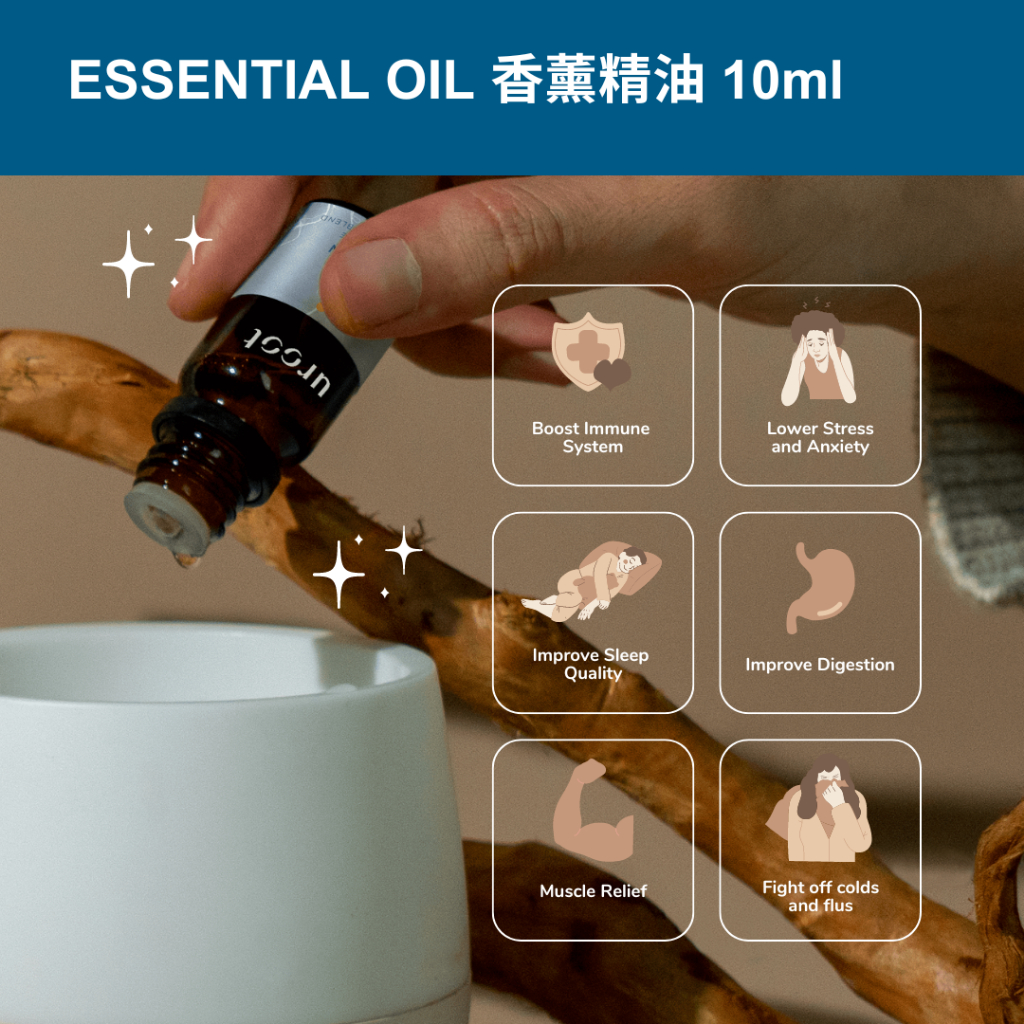 ESSENTIAL OIL 香薰精油 10ml

uroot

Boost Immune System

Lower Stress and Anxiety

Improve Sleep Quality

Improve Digestion

Muscle Relief

Fight off colds and flus