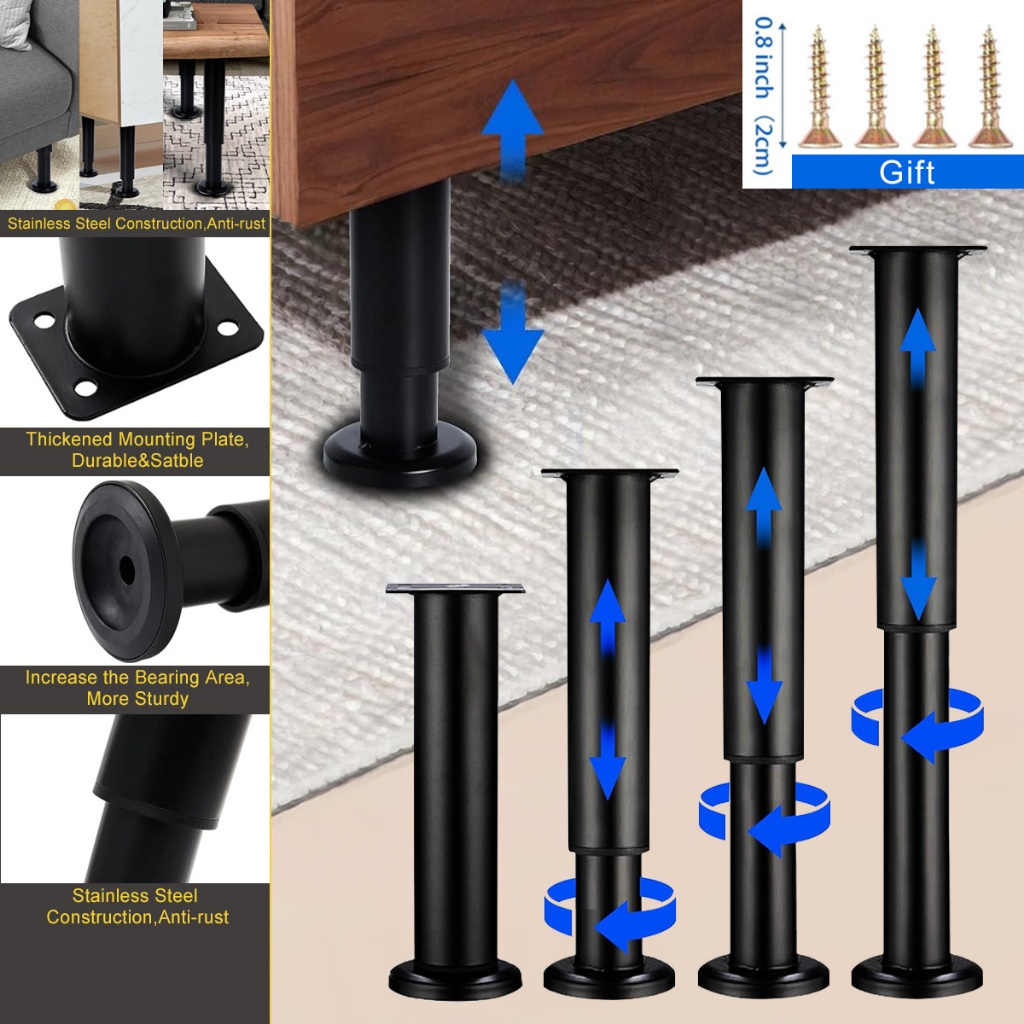 Stainless Steel Construction,Anti-rust

Thickened Mounting Plate, Durable&Satble

Increase the Bearing Area, More Sturdy

Stainless Steel Construction,Anti-rust

0.8 inch (2cm)

Gift