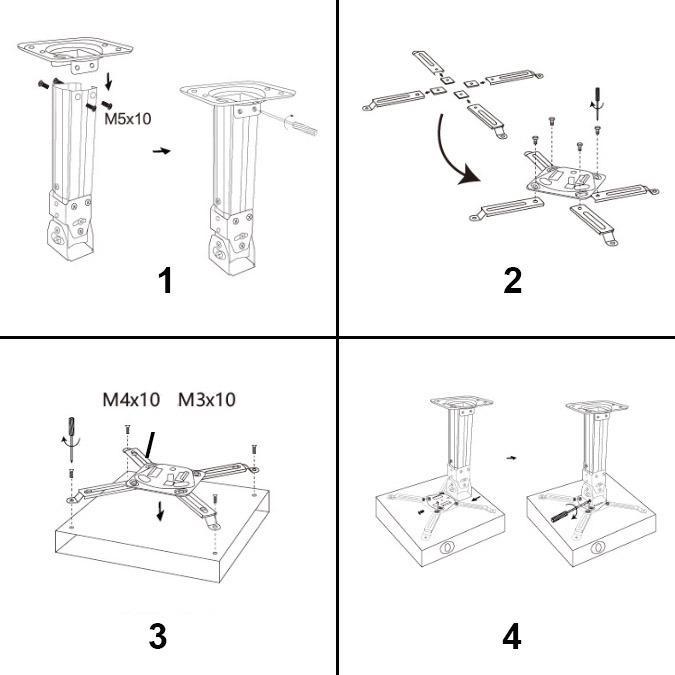 M5x10

1

2

M4x10 M3x10

3

4