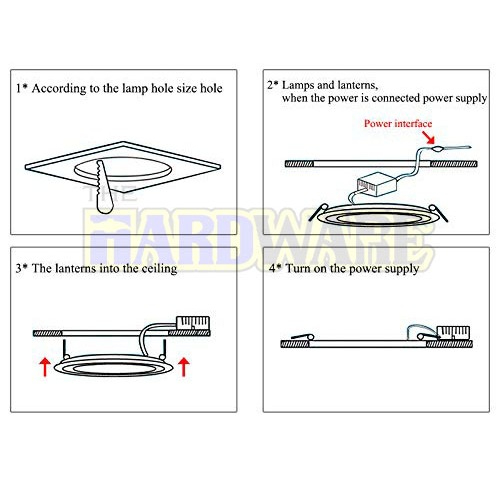 1* According to the lamp hole size hole

2* Lamps and lanterns,
when the power is connected power supply

Power interface

THE HARDWARE

3* The lanterns into the ceiling

4* Turn on the power supply