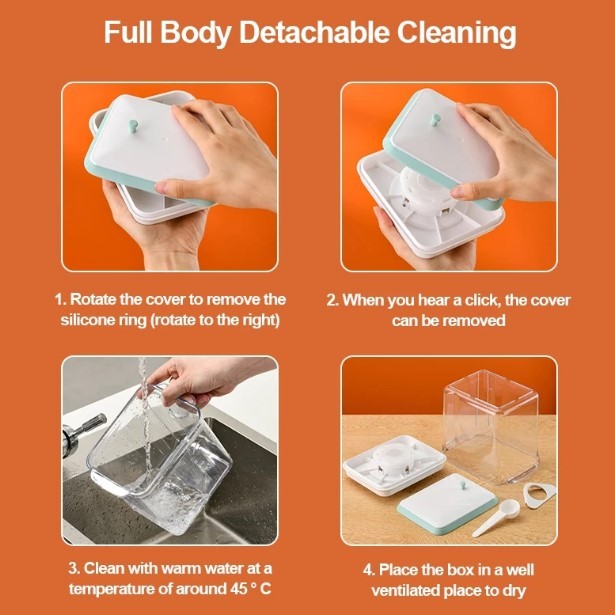 Full Body Detachable Cleaning

1. Rotate the cover to remove the silicone ring (rotate to the right)

2. When you hear a click, the cover can be removed

3. Clean with warm water at a temperature of around 45 ° C

4. Place the box in a well ventilated place to dry