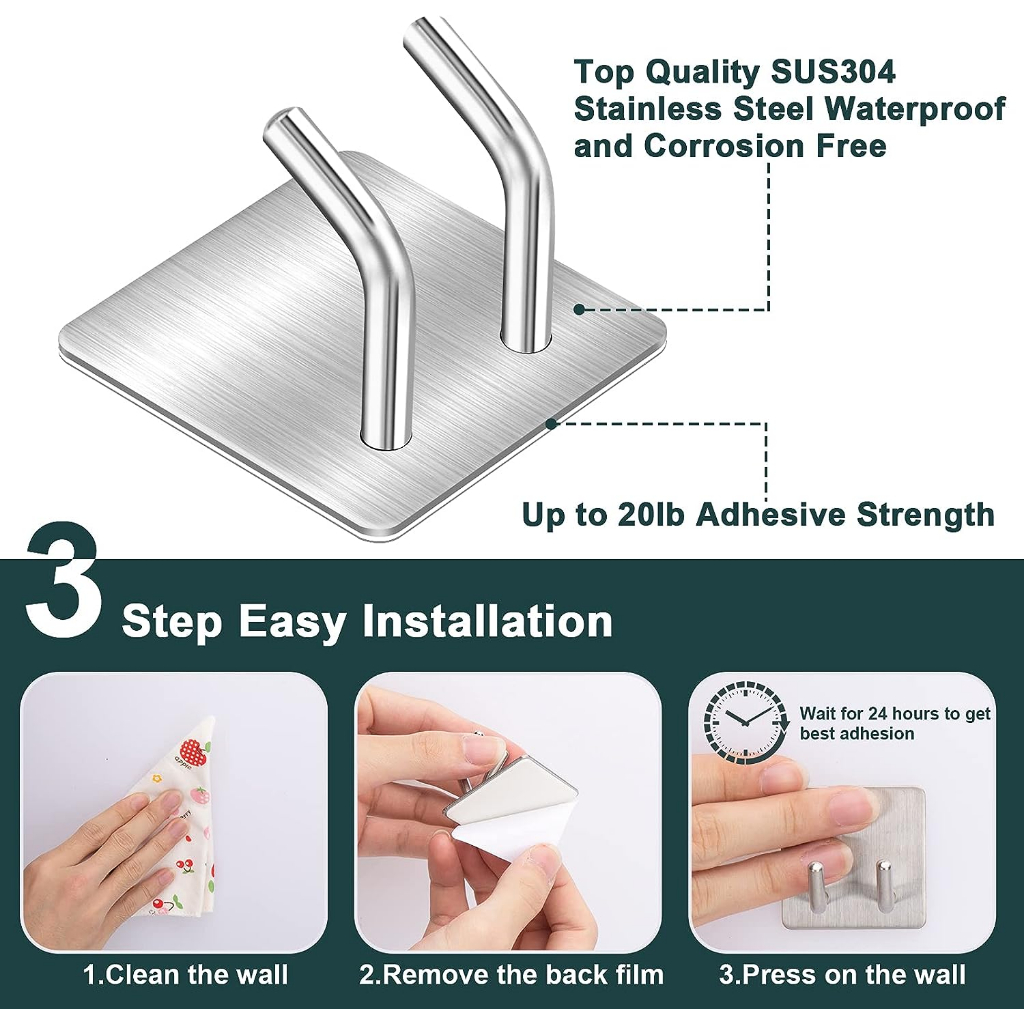 Top Quality SUS304 Stainless Steel Waterproof and Corrosion Free

Up to 20lb Adhesive Strength

3 Step Easy Installation

Wait for 24 hours to get best adhesion

1.Clean the wall

2.Remove the back film

3.Press on the wall