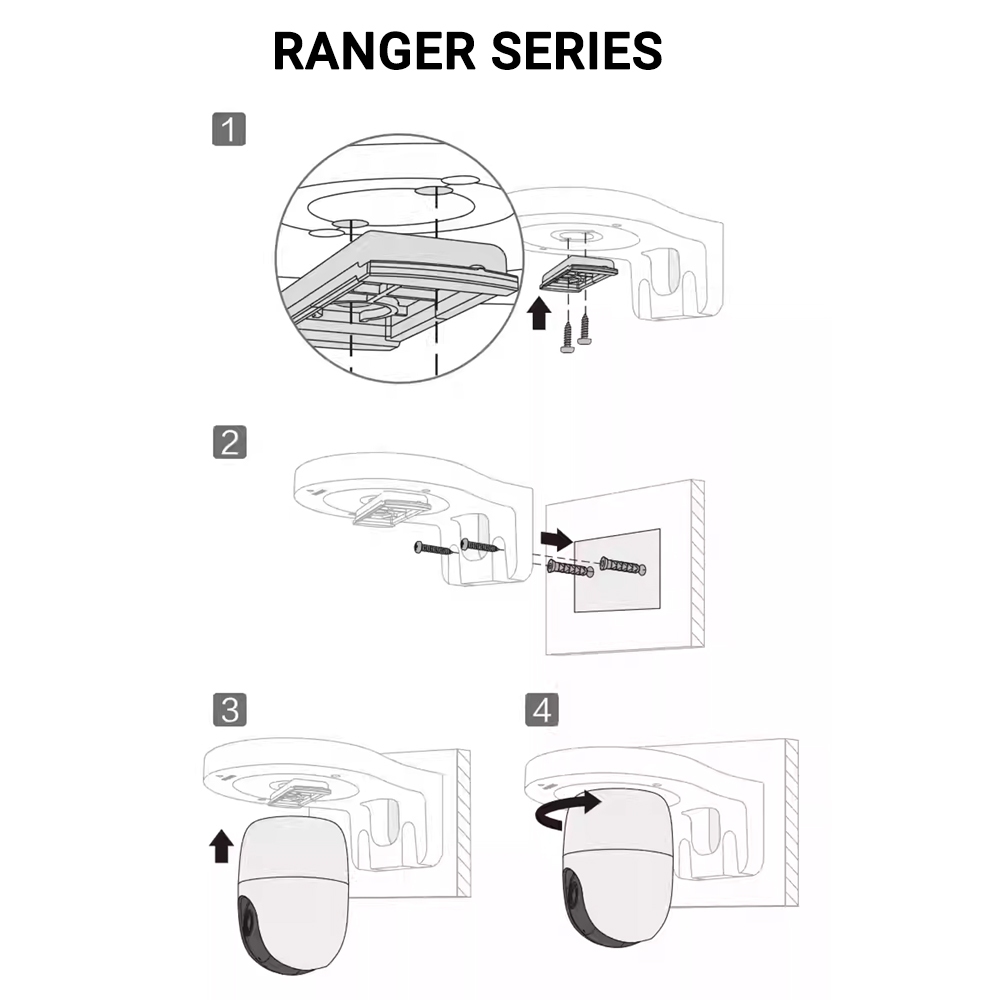 RANGER SERIES

1

2

3

4