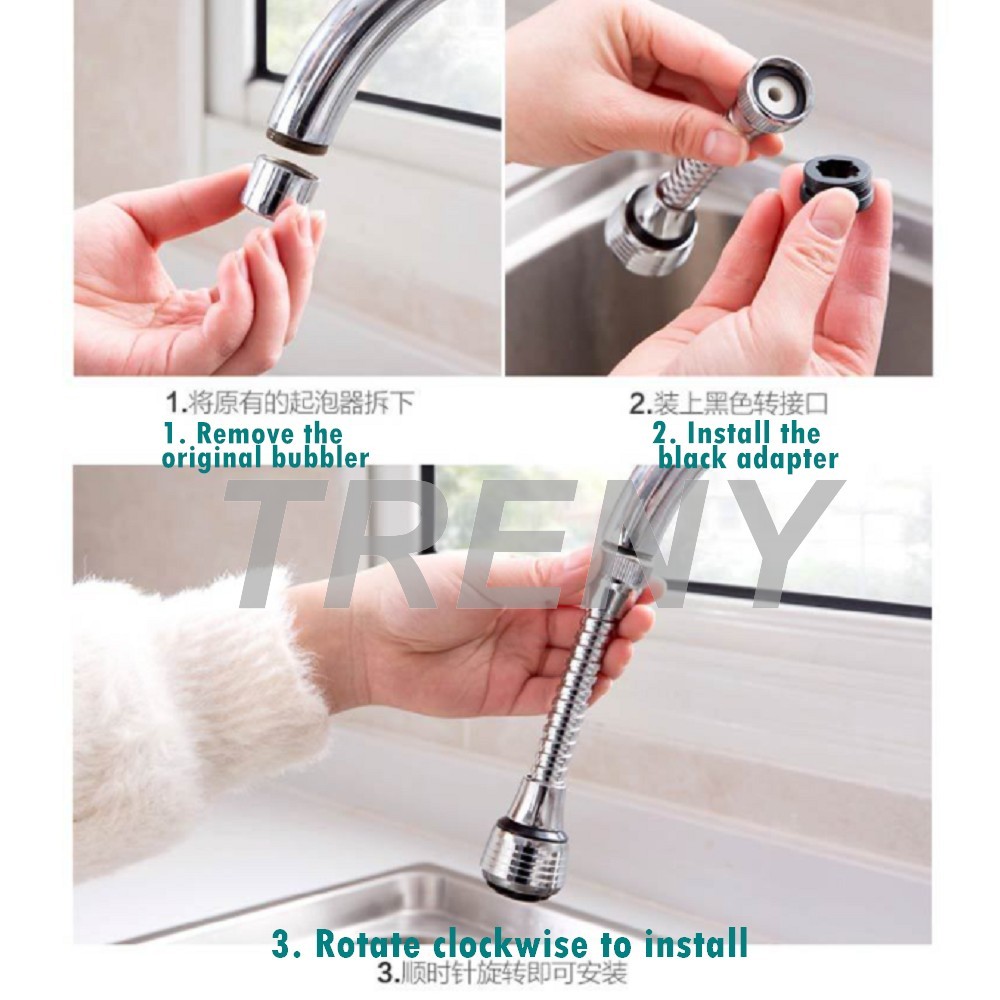 1.将原有的起泡器拆下
1. Remove the original bubbler

2.装上黑色转接口
2. Install the black adapter

TRENY

3. Rotate clockwise to install
3.顺时针旋转即可安装