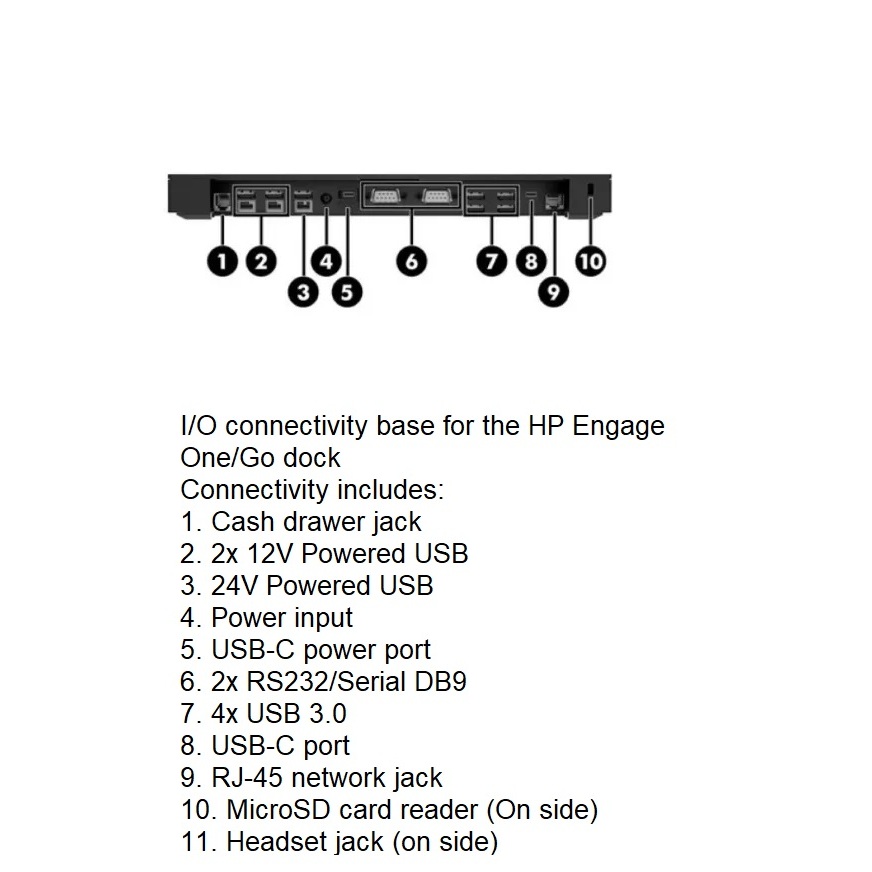 1 2 3 4 5 6 7 8 9 10

I/O connectivity base for the HP Engage One/Go dock
Connectivity includes:
1. Cash drawer jack
2. 2x 12V Powered USB
3. 24V Powered USB
4. Power input
5. USB-C power port
6. 2x RS232/Serial DB9
7. 4x USB 3.0
8. USB-C port
9. RJ-45 network jack
10. MicroSD card reader (On side)
11. Headset jack (on side)