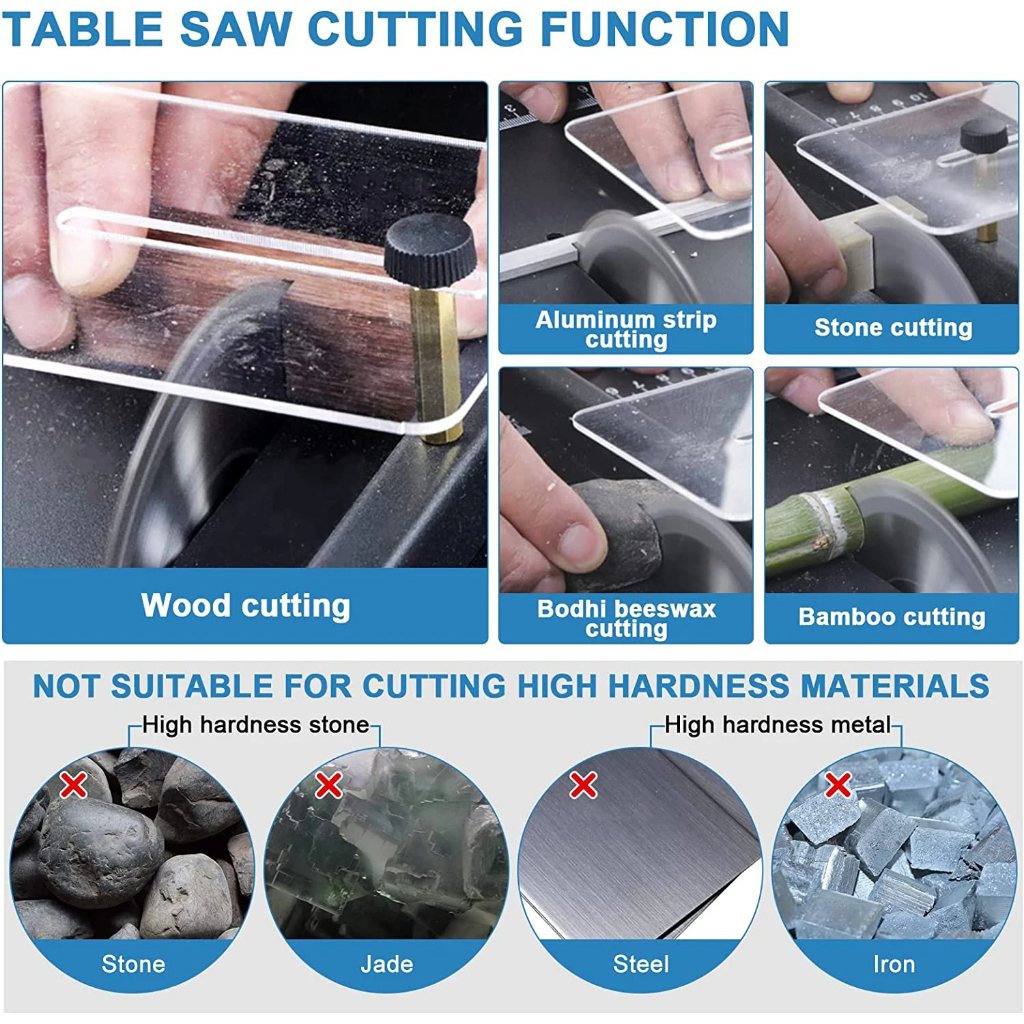 TABLE SAW CUTTING FUNCTION

Wood cutting

Aluminum strip cutting

Stone cutting

Bodhi beeswax cutting

Bamboo cutting

NOT SUITABLE FOR CUTTING HIGH HARDNESS MATERIALS

High hardness stone

High hardness metal

Stone

Jade

Steel

Iron