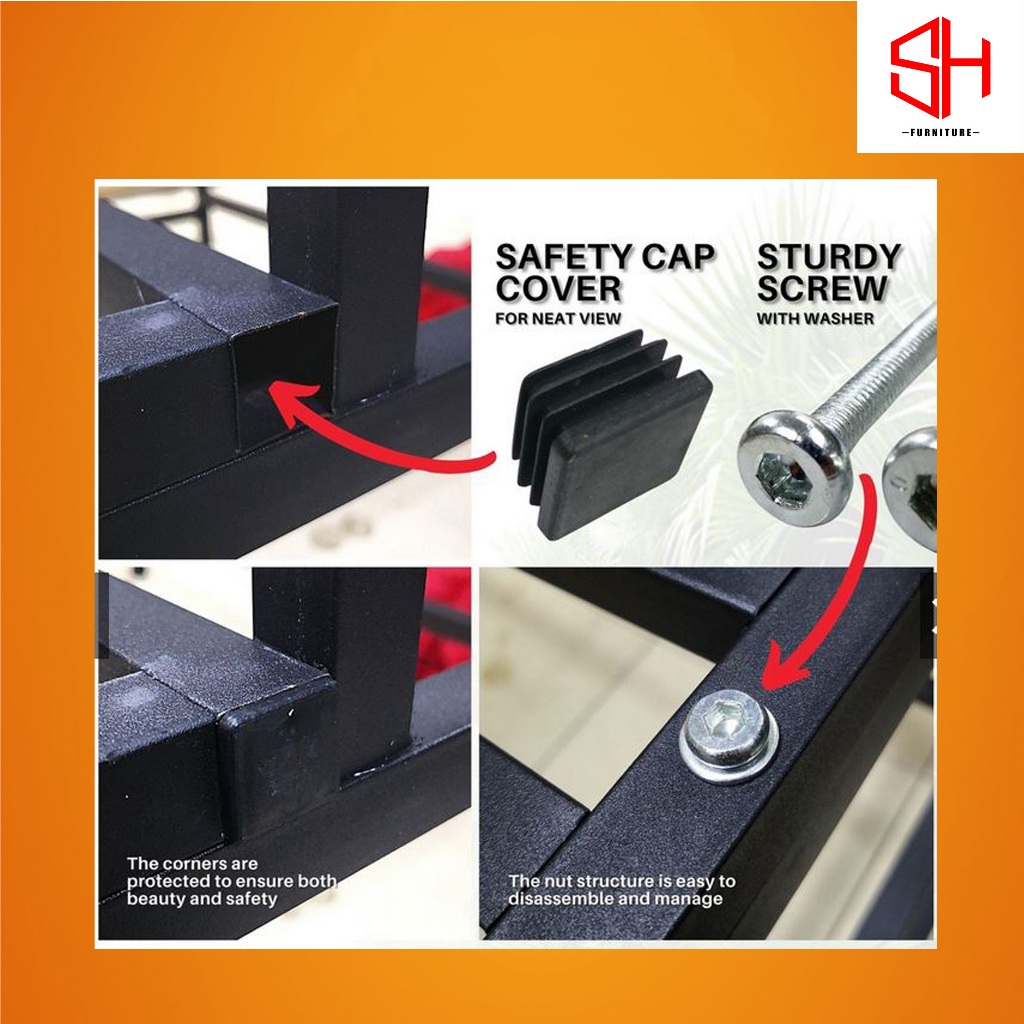 SH
—FURNITURE—

SAFETY CAP COVER
FOR NEAT VIEW

STURDY SCREW
WITH WASHER

The corners are protected to ensure both beauty and safety

The nut structure is easy to disassemble and manage