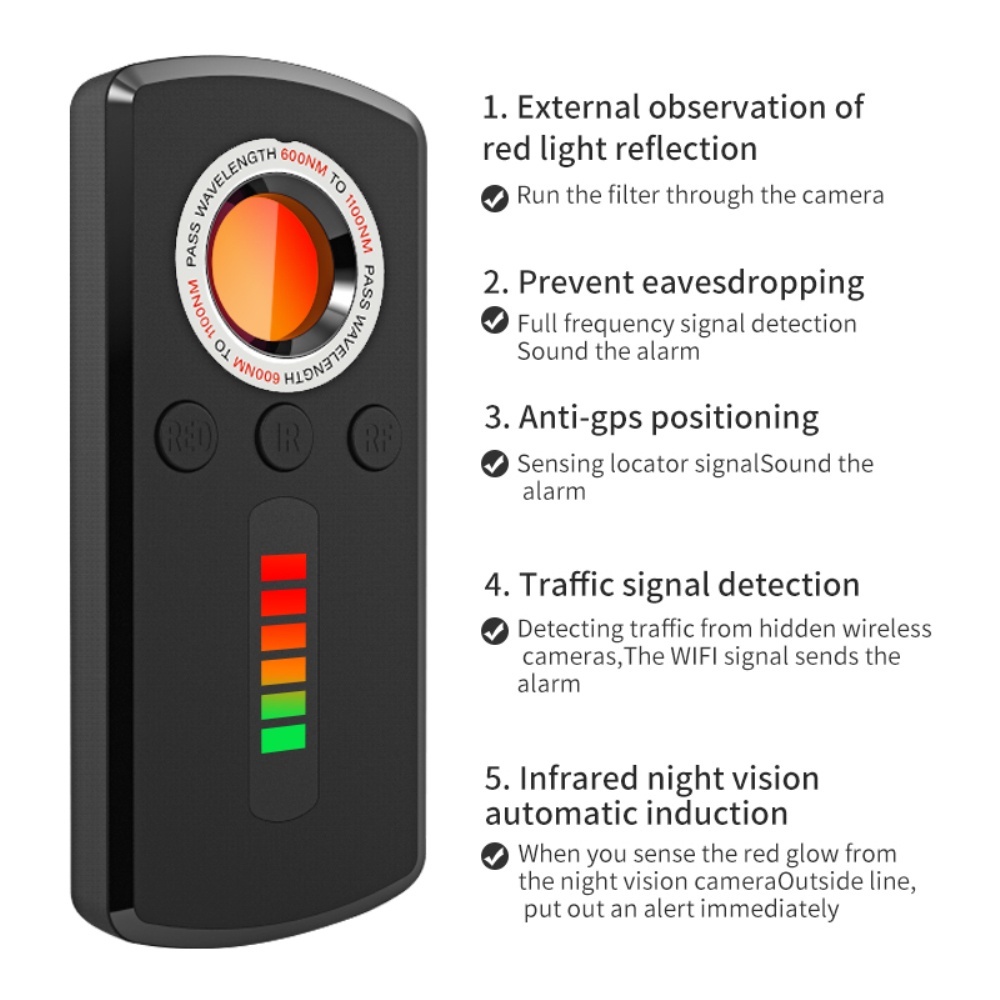 PASS WAVELENGTH 600NM TO 1100NM PASS WAVELENGTH 600NM TO 1100NM

RED IR RF

1. External observation of red light reflection

Run the filter through the camera

2. Prevent eavesdropping

Full frequency signal detection Sound the alarm

3. Anti-gps positioning

Sensing locator signalSound the alarm

4. Traffic signal detection

Detecting traffic from hidden wireless cameras,The WIFI signal sends the alarm

5. Infrared night vision automatic induction

When you sense the red glow from the night vision cameraOutside line, put out an alert immediately