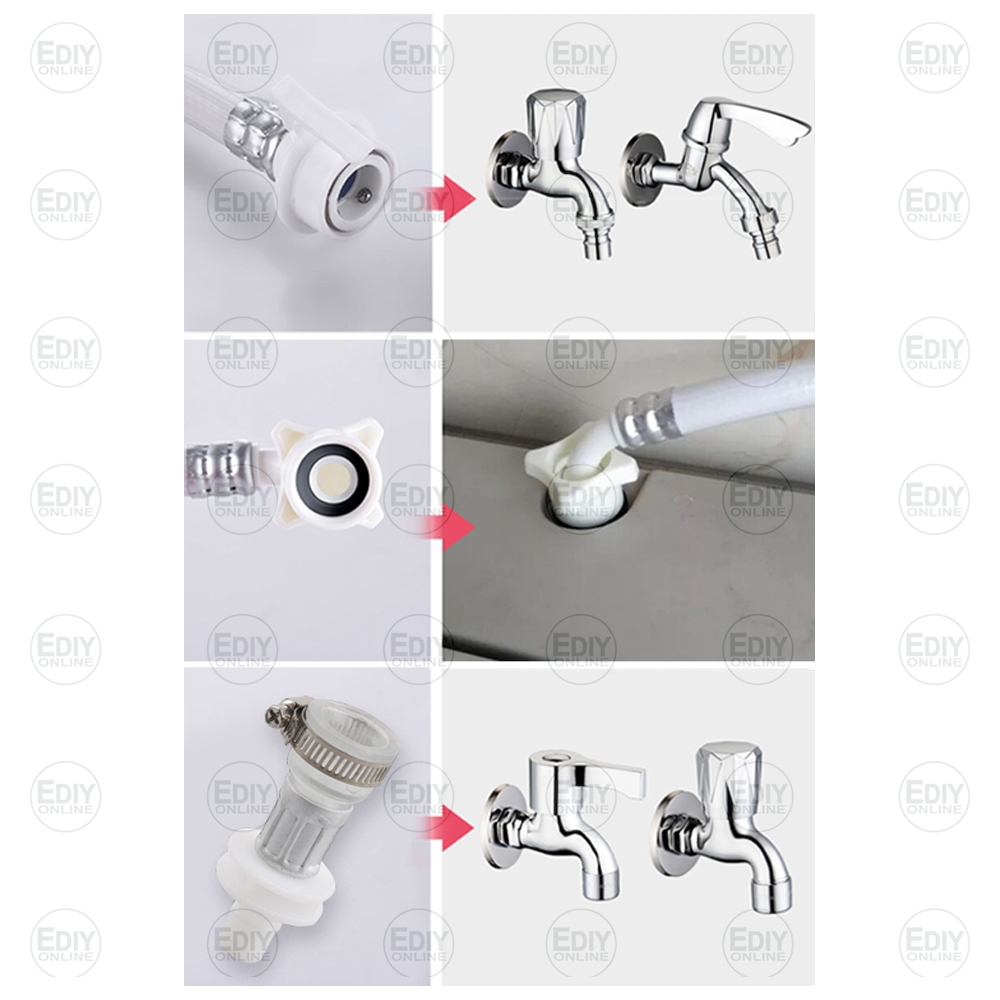 EDIY ONLINE