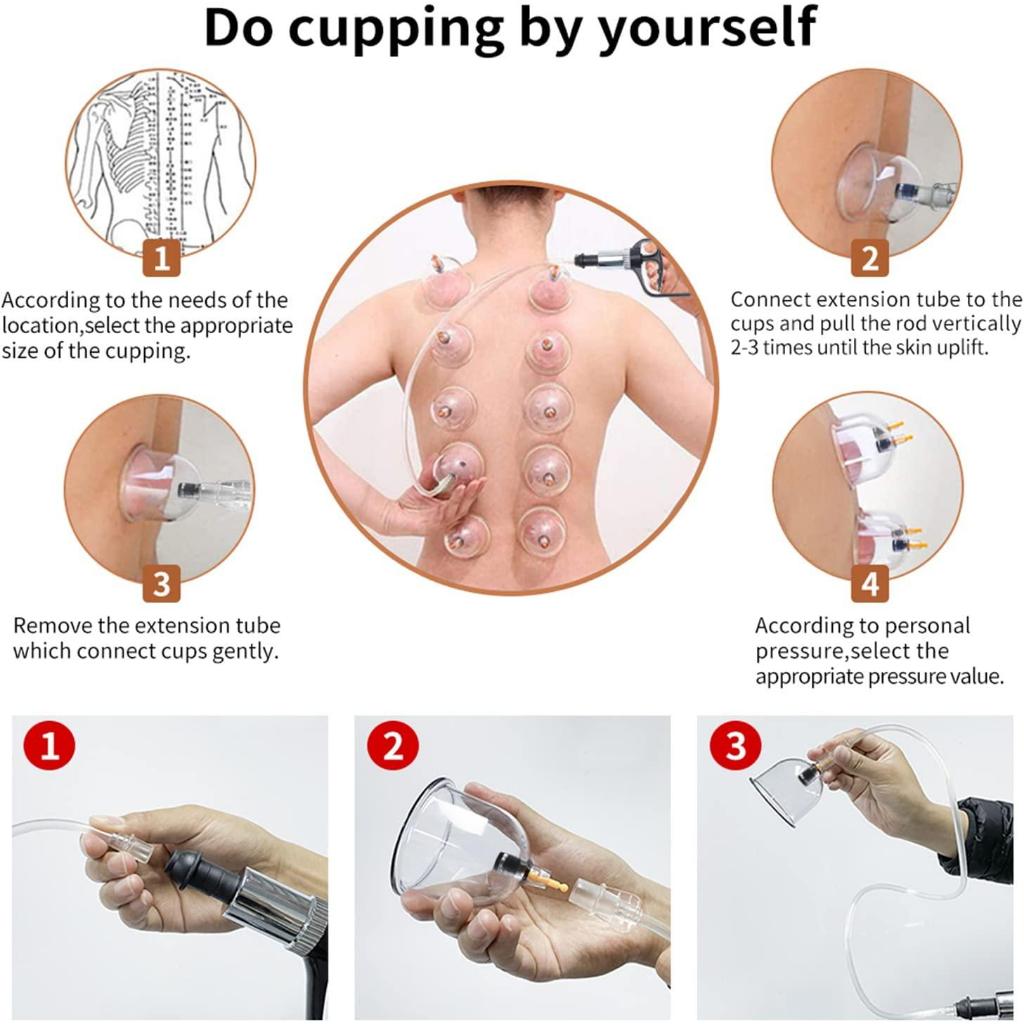 Do cupping by yourself

1

According to the needs of the location,select the appropriate size of the cupping.

2

Connect extension tube to the cups and pull the rod vertically 2-3 times until the skin uplift.

3

Remove the extension tube which connect cups gently.

4

According to personal pressure,select the appropriate pressure value.

1

2

3