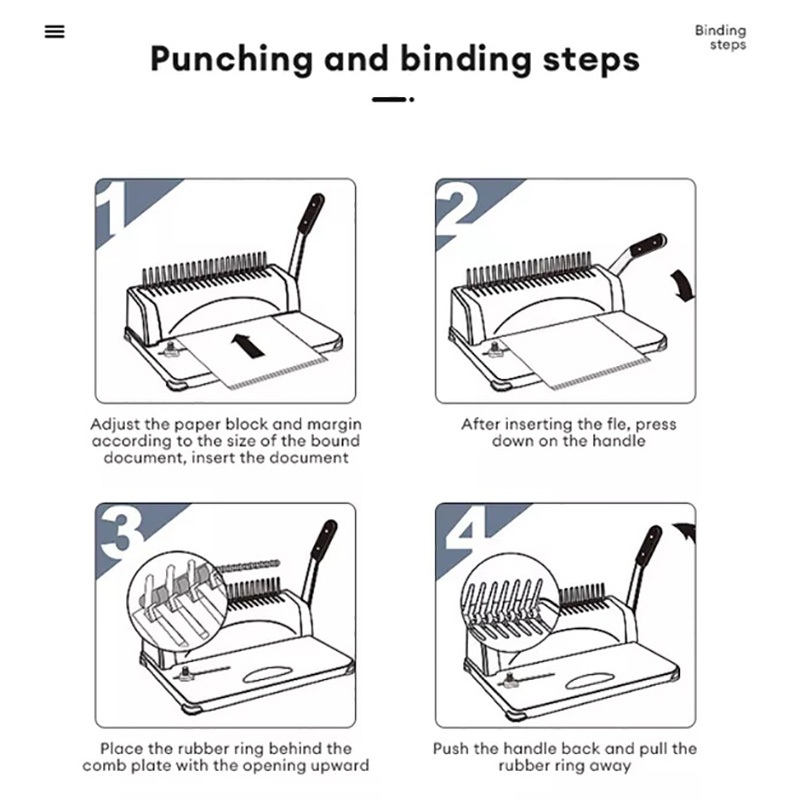 Binding steps

Punching and binding steps

1

Adjust the paper block and margin according to the size of the bound document, insert the document

2

After inserting the fle, press down on the handle

3

Place the rubber ring behind the comb plate with the opening upward

4

Push the handle back and pull the rubber ring away