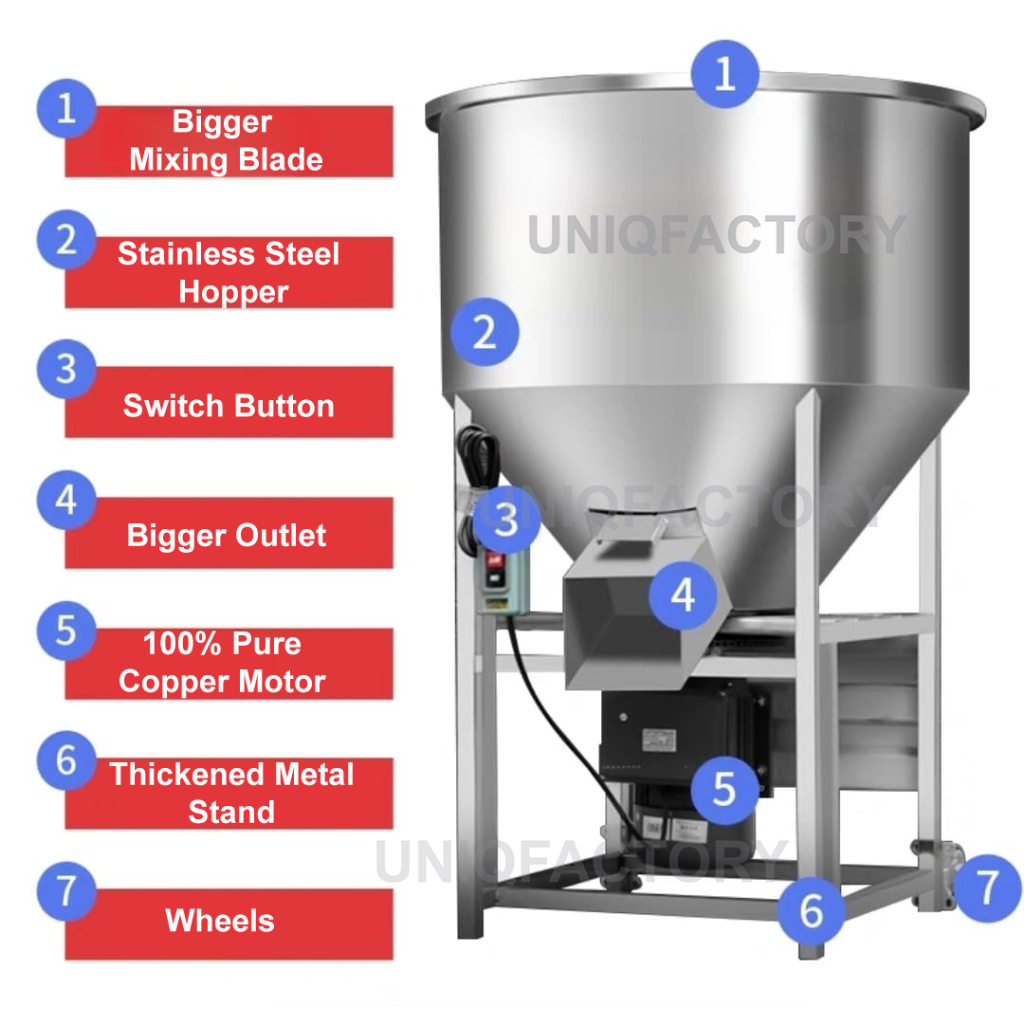 1 Bigger Mixing Blade

2 Stainless Steel Hopper

3 Switch Button

4 Bigger Outlet

5 100% Pure Copper Motor

6 Thickened Metal Stand

7 Wheels

1

UNIQFACTORY

2

UNIQFACTORY

3

4

5

UNIQFACTORY

6

7