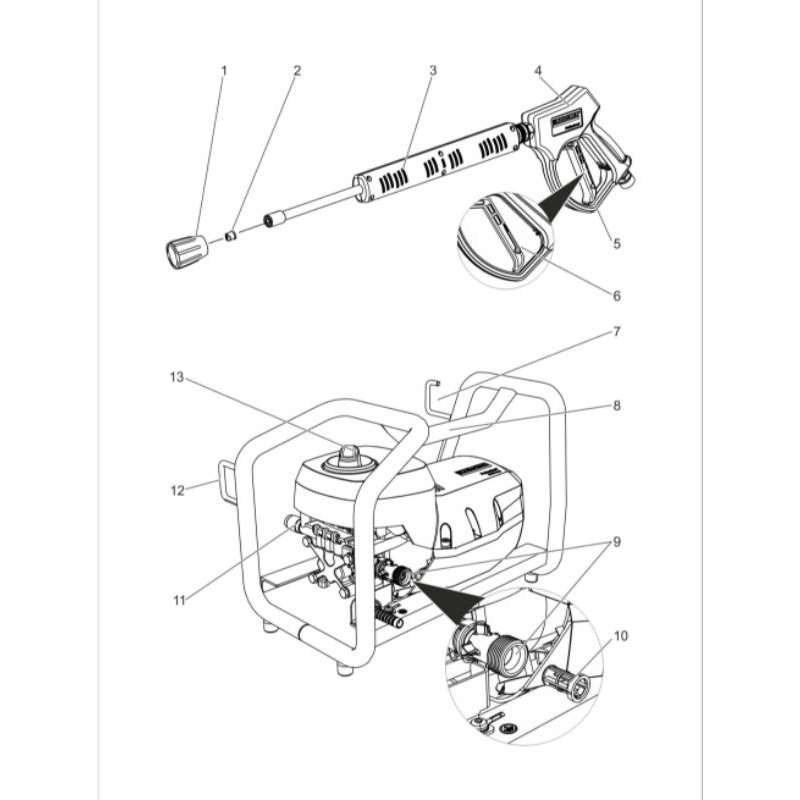 1
2
3
4
5
6
7
8
13
12
11
9
10