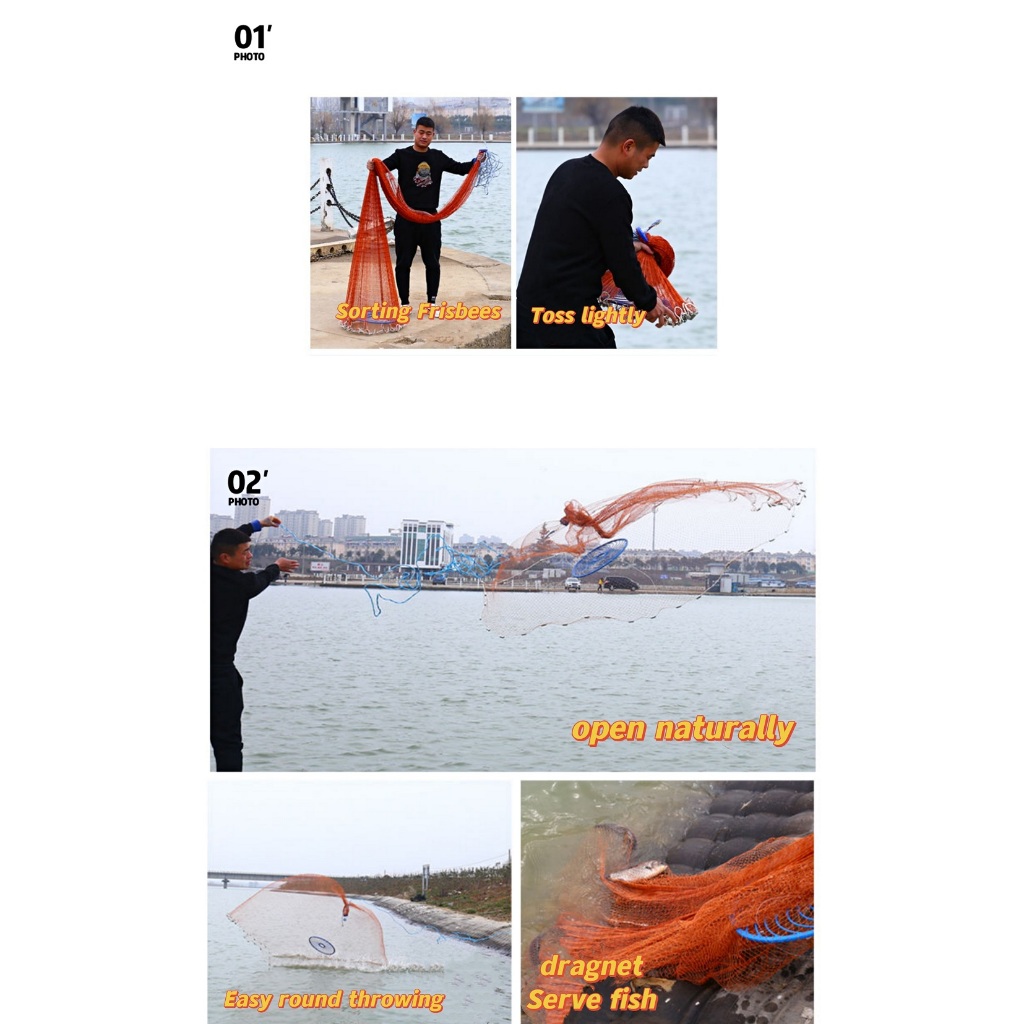 01′
PHOTO

Sorting Frisbees

Toss lightly

02′
PHOTO

open naturally

Easy round throwing

dragnet
Serve fish