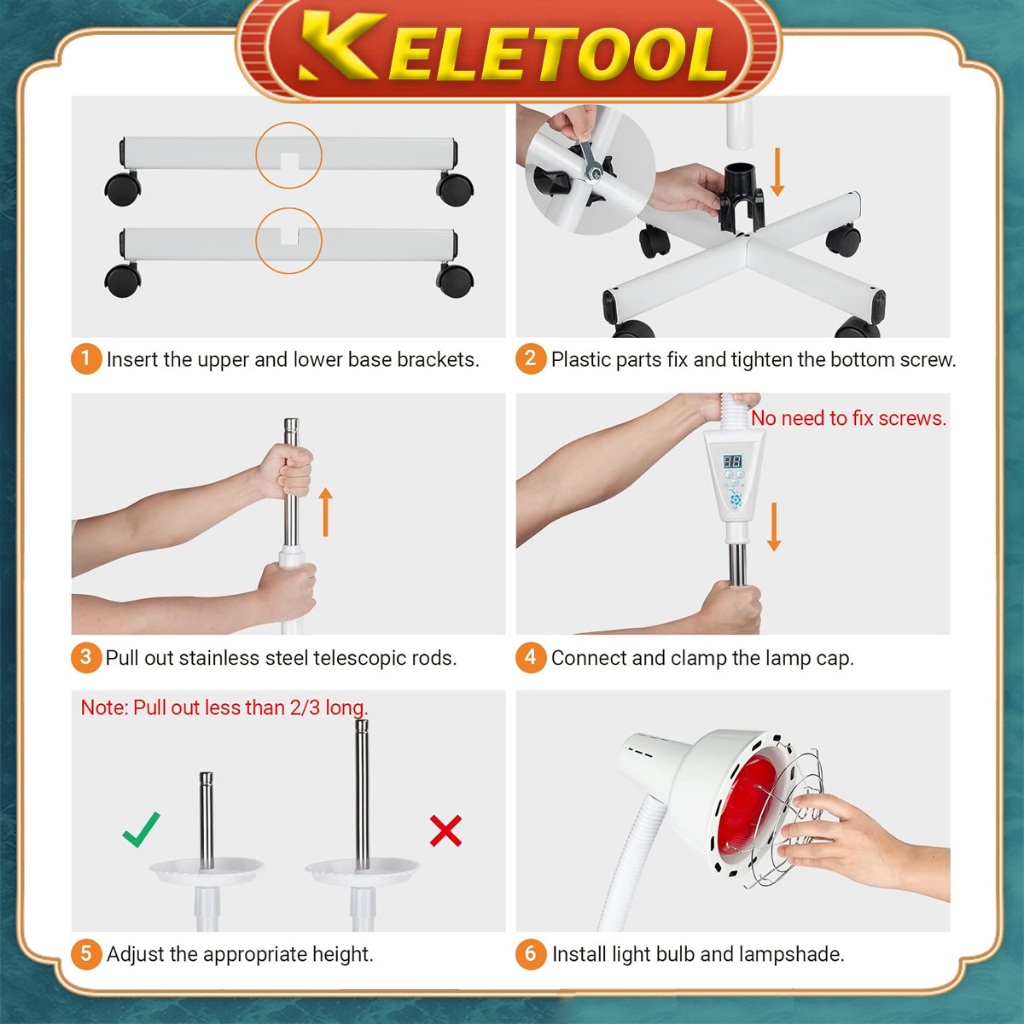 KELETOOL

1 Insert the upper and lower base brackets.

2 Plastic parts fix and tighten the bottom screw.

No need to fix screws.

3 Pull out stainless steel telescopic rods.

4 Connect and clamp the lamp cap.

Note: Pull out less than 2/3 long.

5 Adjust the appropriate height.

6 Install light bulb and lampshade.