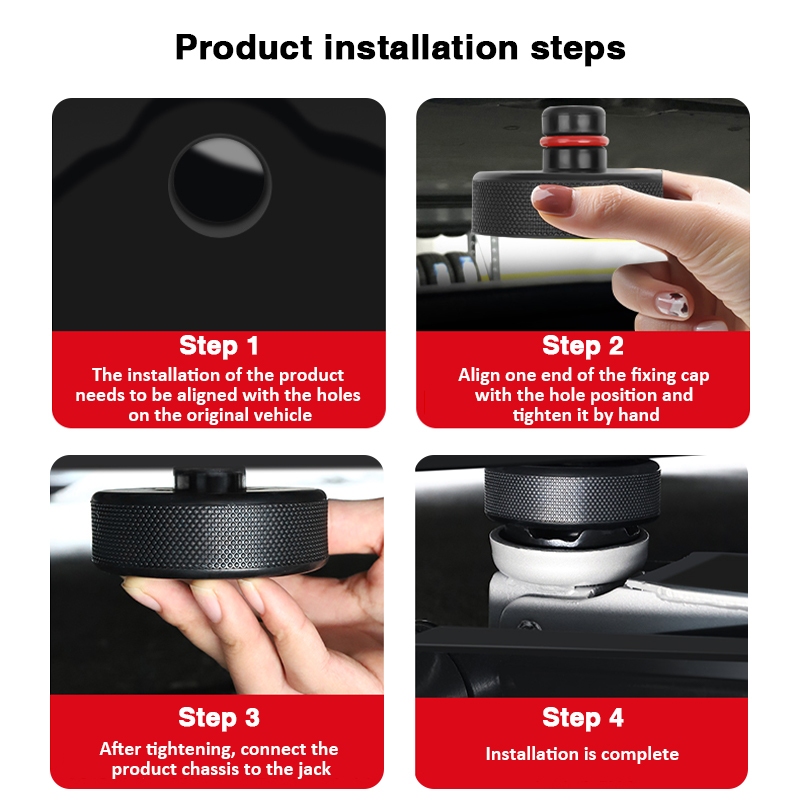 Product installation steps

Step 1
The installation of the product needs to be aligned with the holes on the original vehicle

Step 2
Align one end of the fixing cap with the hole position and tighten it by hand

Step 3
After tightening, connect the product chassis to the jack

Step 4
Installation is complete