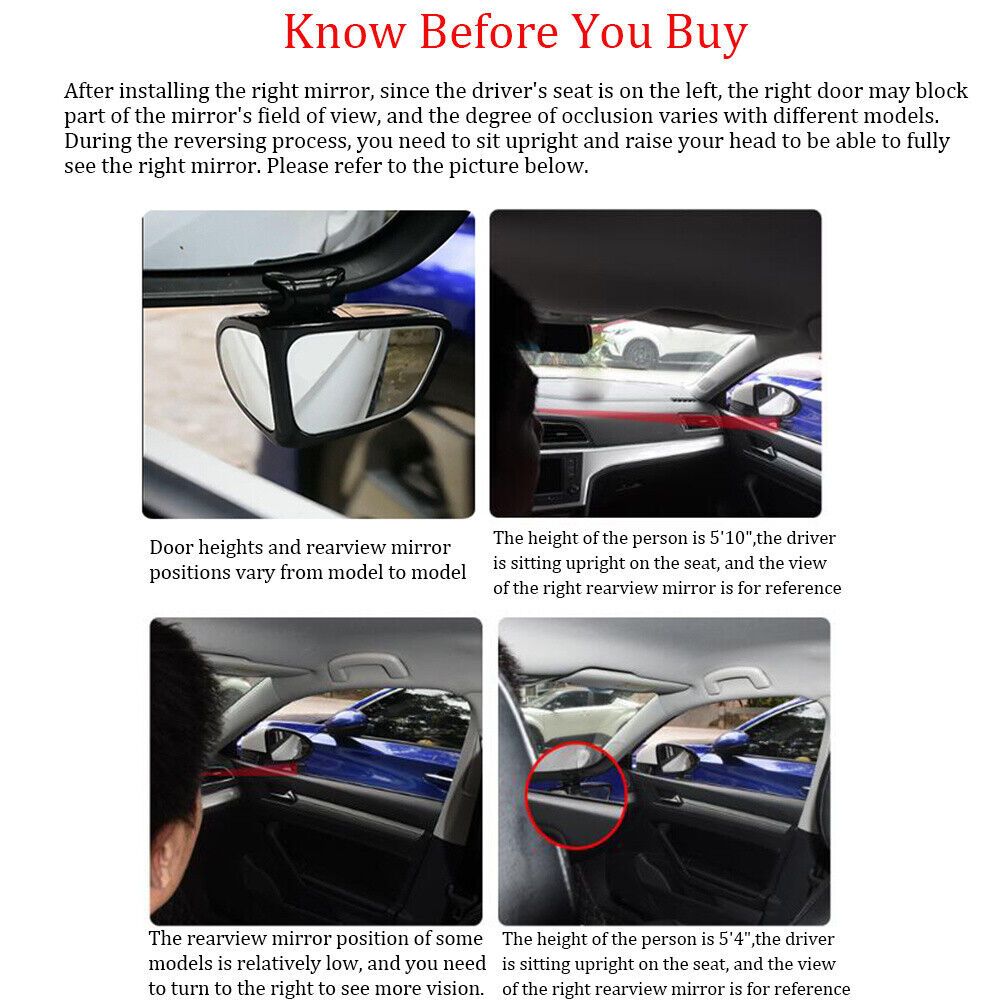 Know Before You Buy

After installing the right mirror, since the driver's seat is on the left, the right door may block part of the mirror's field of view, and the degree of occlusion varies with different models. During the reversing process, you need to sit upright and raise your head to be able to fully see the right mirror. Please refer to the picture below.

Door heights and rearview mirror positions vary from model to model

The height of the person is 5'10",the driver is sitting upright on the seat, and the view of the right rearview mirror is for reference

The rearview mirror position of some models is relatively low, and you need to turn to the right to see more vision.

The height of the person is 5'4",the driver is sitting upright on the seat, and the view of the right rearview mirror is for reference