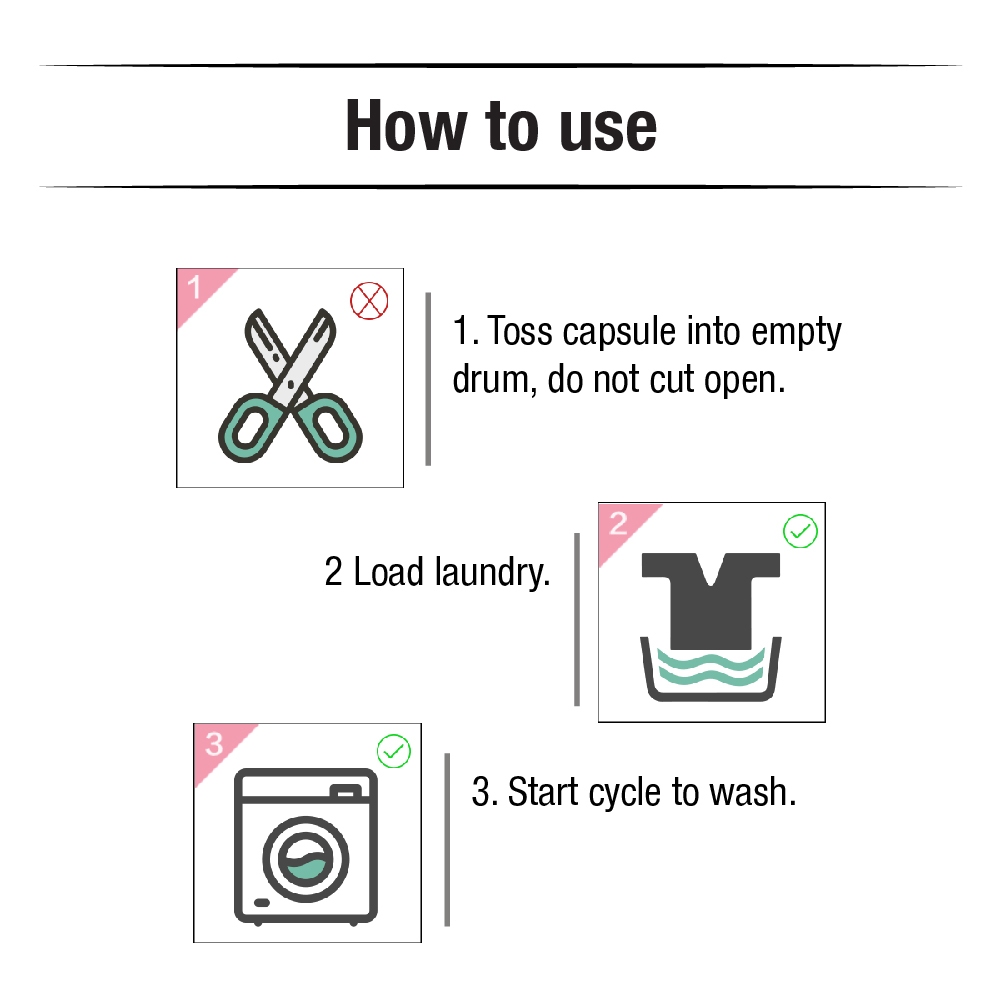 How to use

1

1. Toss capsule into empty drum, do not cut open.

2 Load laundry.

2

3

3. Start cycle to wash.