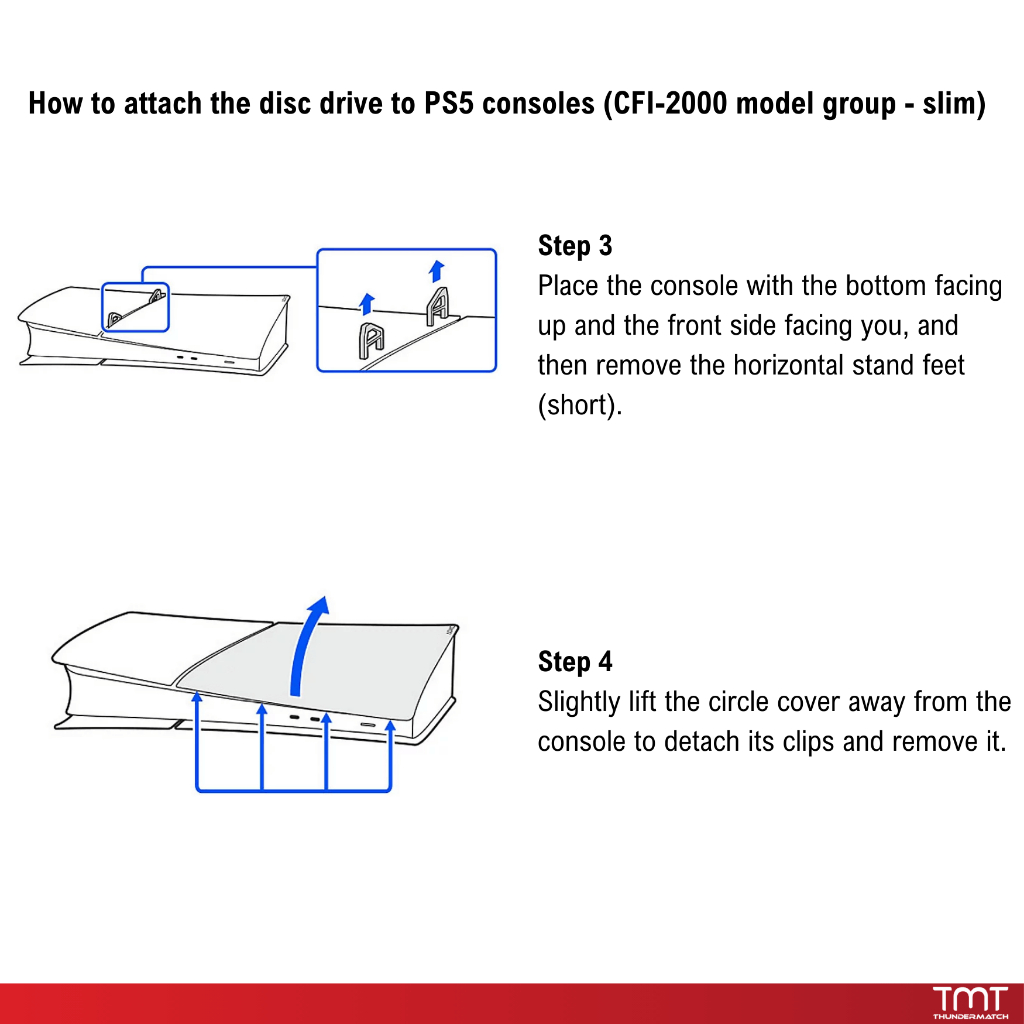 How to attach the disc drive to PS5 consoles (CFI-2000 model group - slim)

Step 3
Place the console with the bottom facing up and the front side facing you, and then remove the horizontal stand feet (short).

Step 4
Slightly lift the circle cover away from the console to detach its clips and remove it.

TMT
THUNDERMATCH