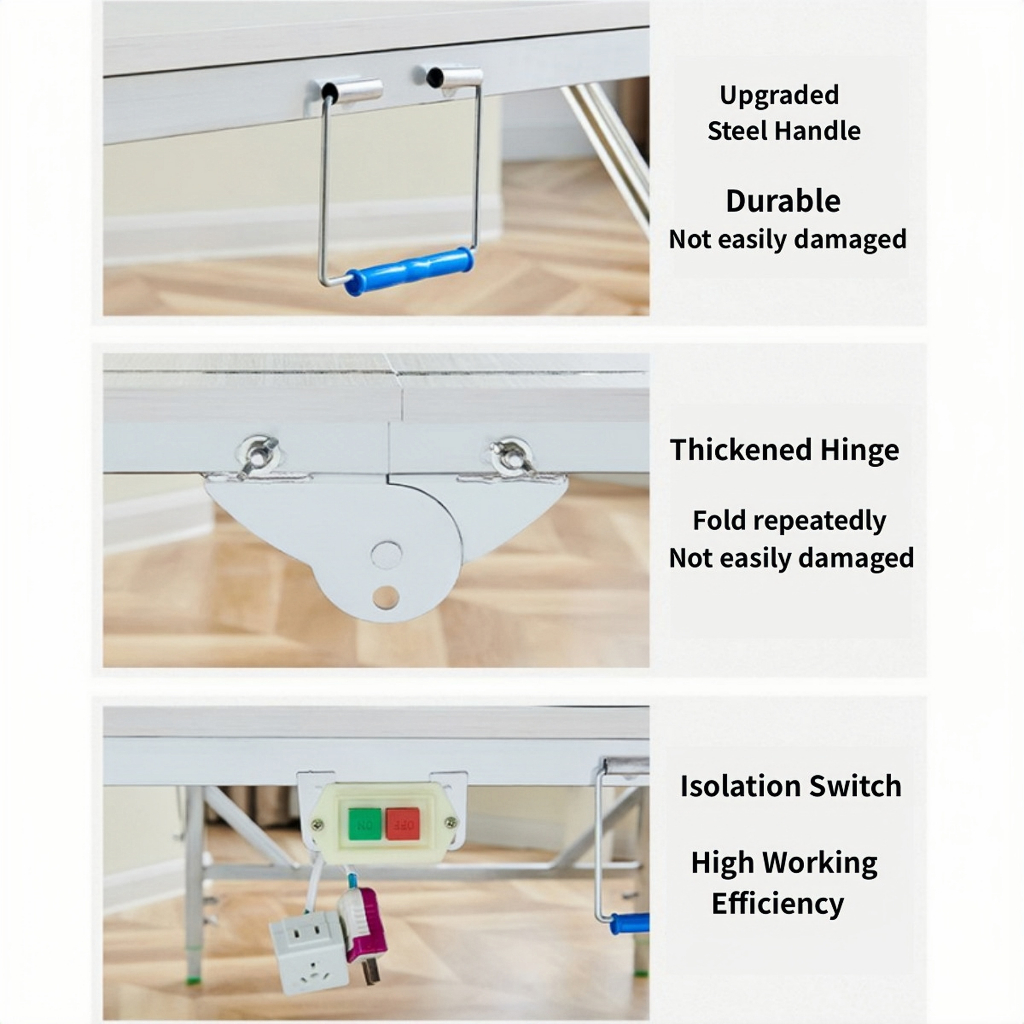 Upgraded
Steel Handle

Durable
Not easily damaged

Thickened Hinge

Fold repeatedly
Not easily damaged

ON OFF

Isolation Switch

High Working
Efficiency