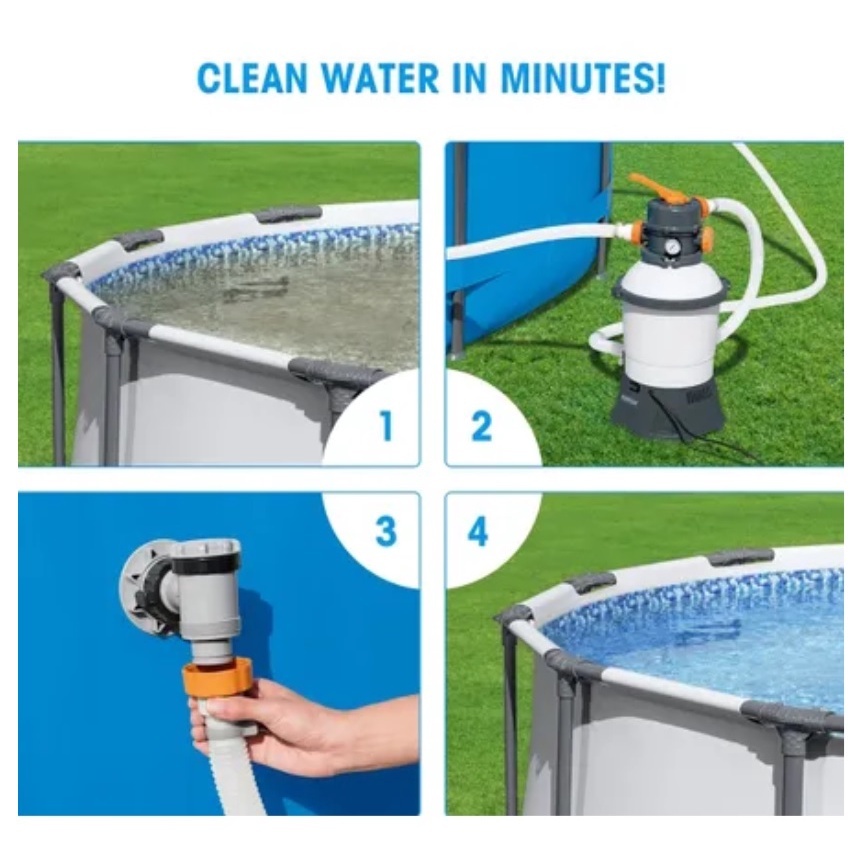 CLEAN WATER IN MINUTES!

1

2

3

4