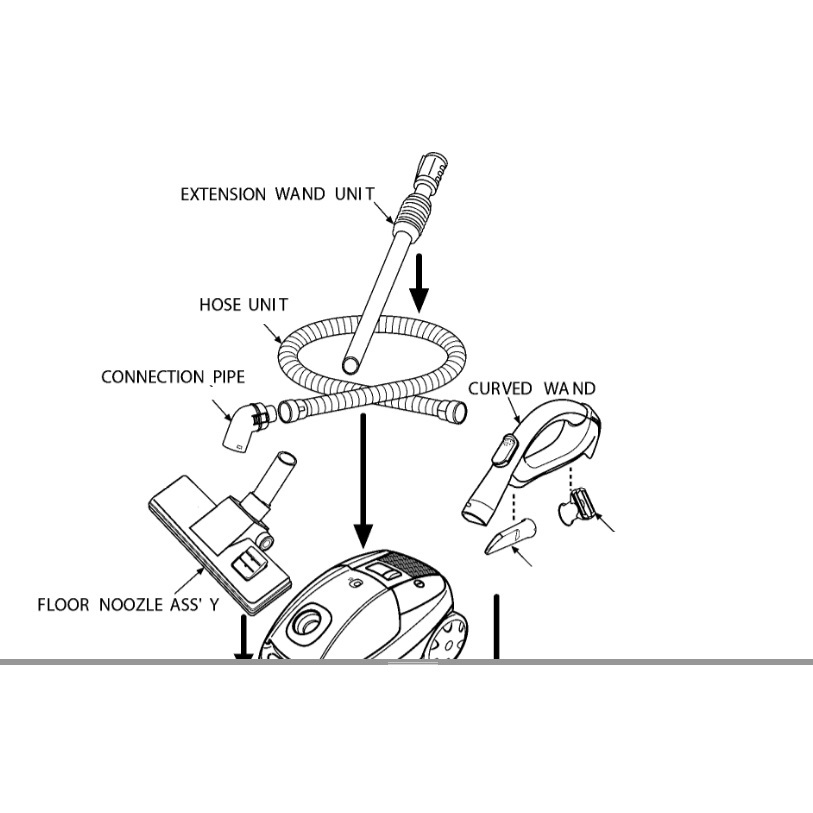 EXTENSION WAND UNIT

HOSE UNIT

CONNECTION PIPE

CURVED WAND

FLOOR NOOZLE ASS' Y