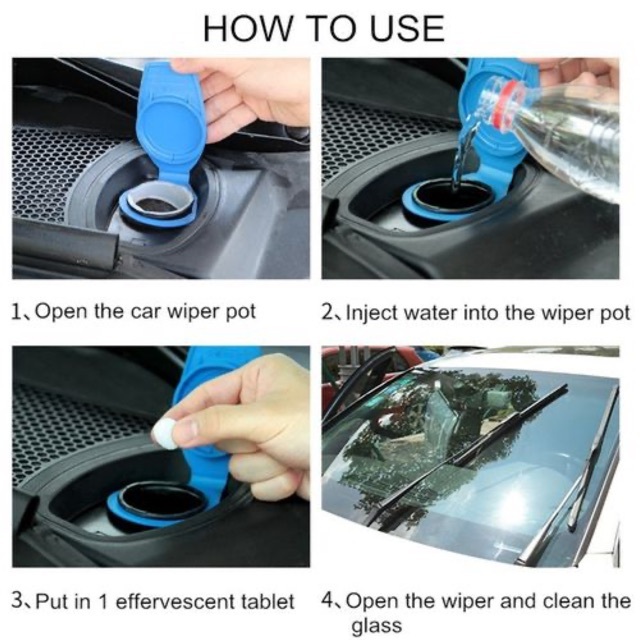 HOW TO USE

1、Open the car wiper pot

2、Inject water into the wiper pot

3、Put in 1 effervescent tablet

4、Open the wiper and clean the glass