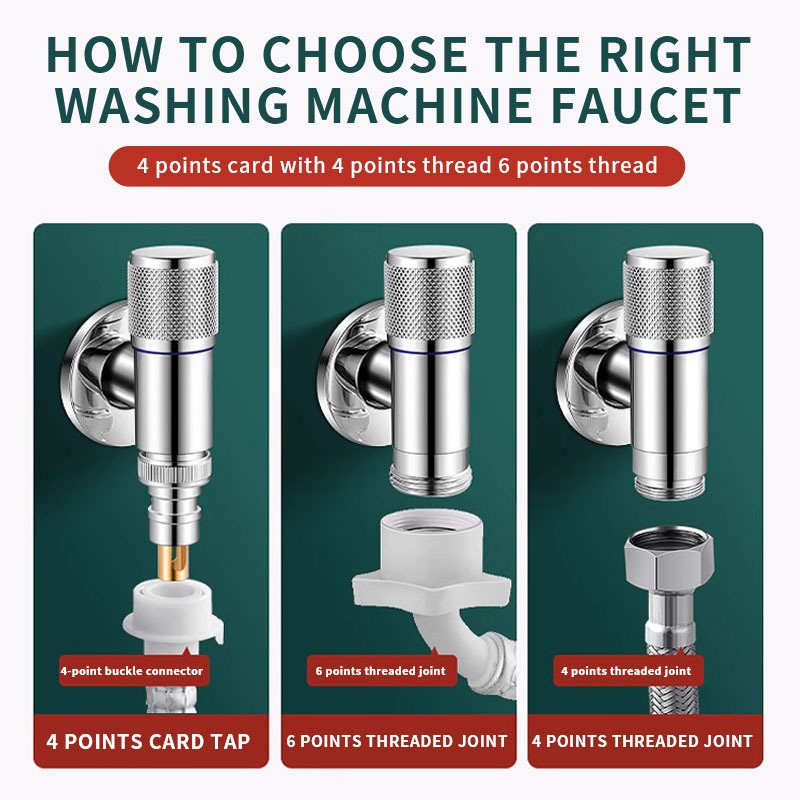 HOW TO CHOOSE THE RIGHT WASHING MACHINE FAUCET

4 points card with 4 points thread 6 points thread

4-point buckle connector

4 POINTS CARD TAP

6 points threaded joint

6 POINTS THREADED JOINT

4 points threaded joint

4 POINTS THREADED JOINT