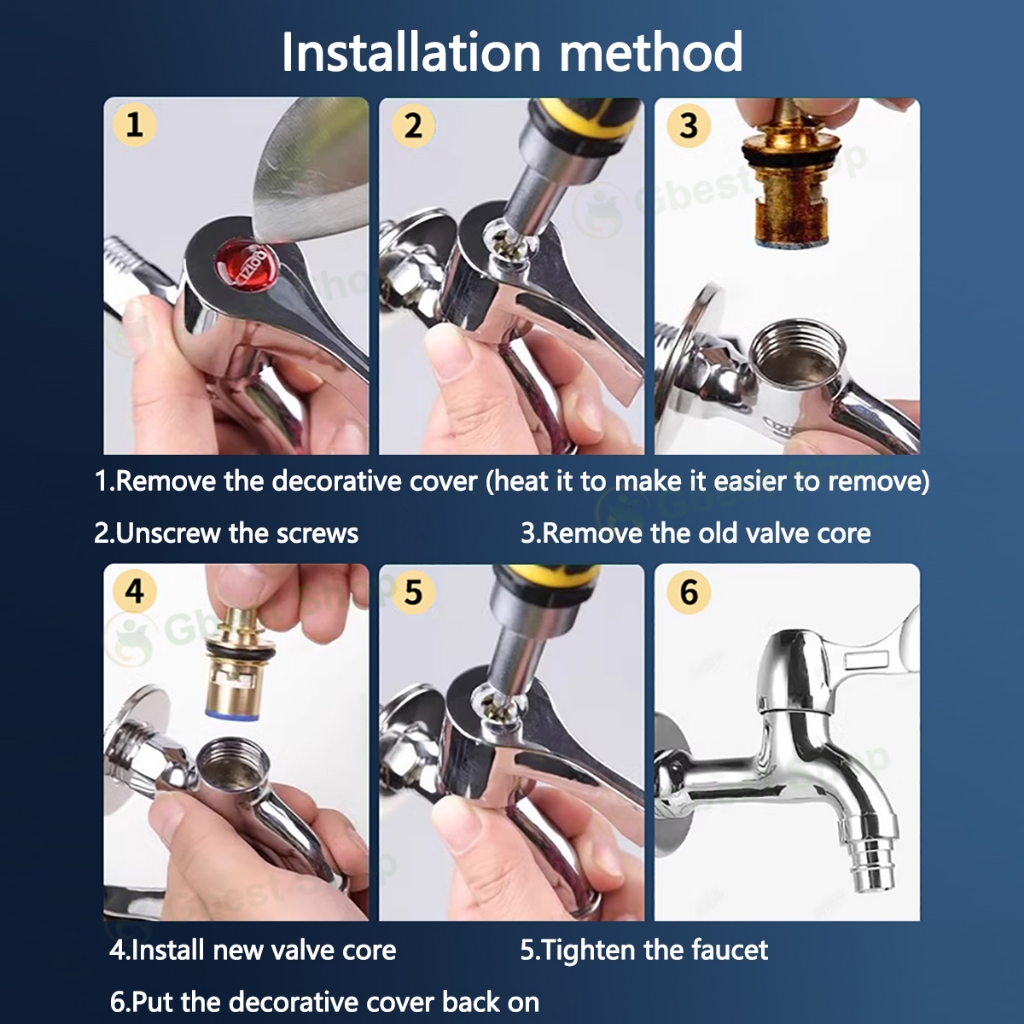 Installation method

1

2

3

1.Remove the decorative cover (heat it to make it easier to remove)

2.Unscrew the screws

3.Remove the old valve core

4

5

6

4.Install new valve core

5.Tighten the faucet

6.Put the decorative cover back on