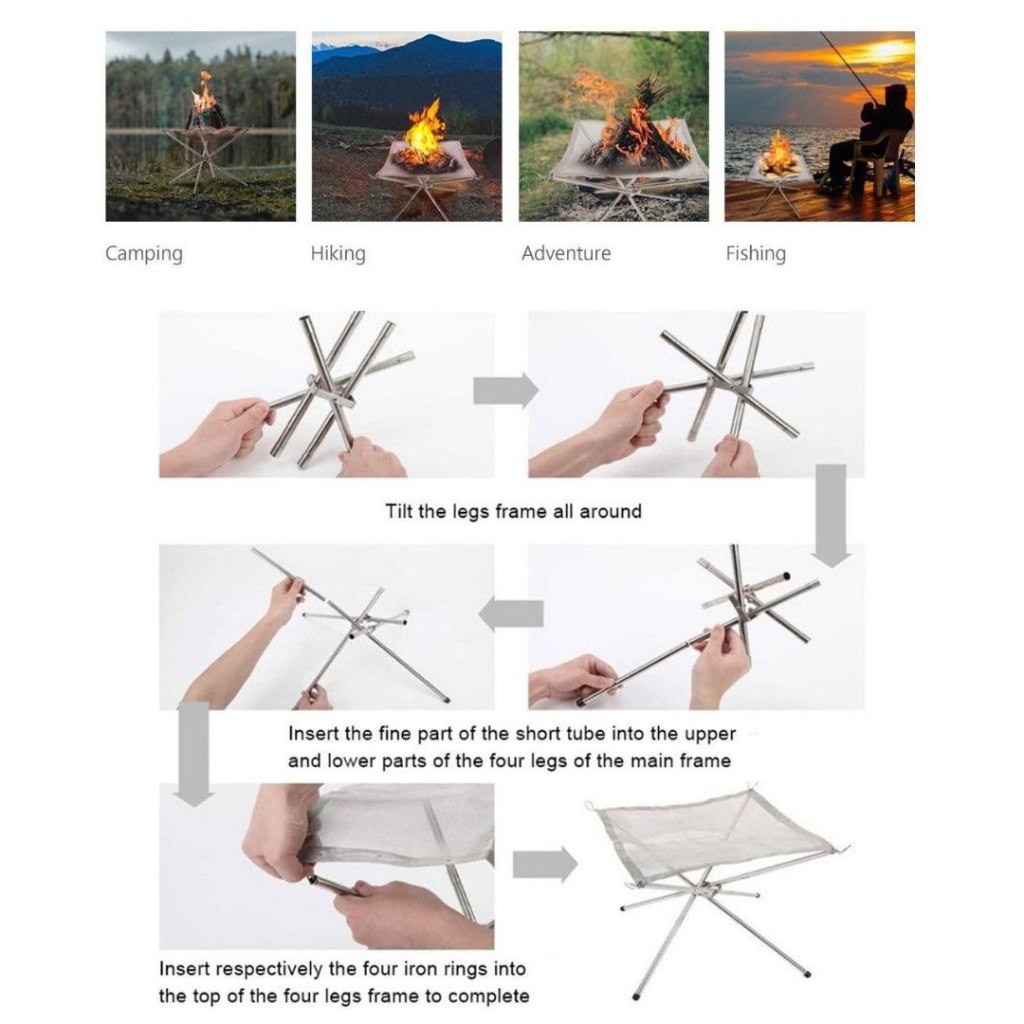 Camping

Hiking

Adventure

Fishing

Tilt the legs frame all around

Insert the fine part of the short tube into the upper and lower parts of the four legs of the main frame

Insert respectively the four iron rings into the top of the four legs frame to complete