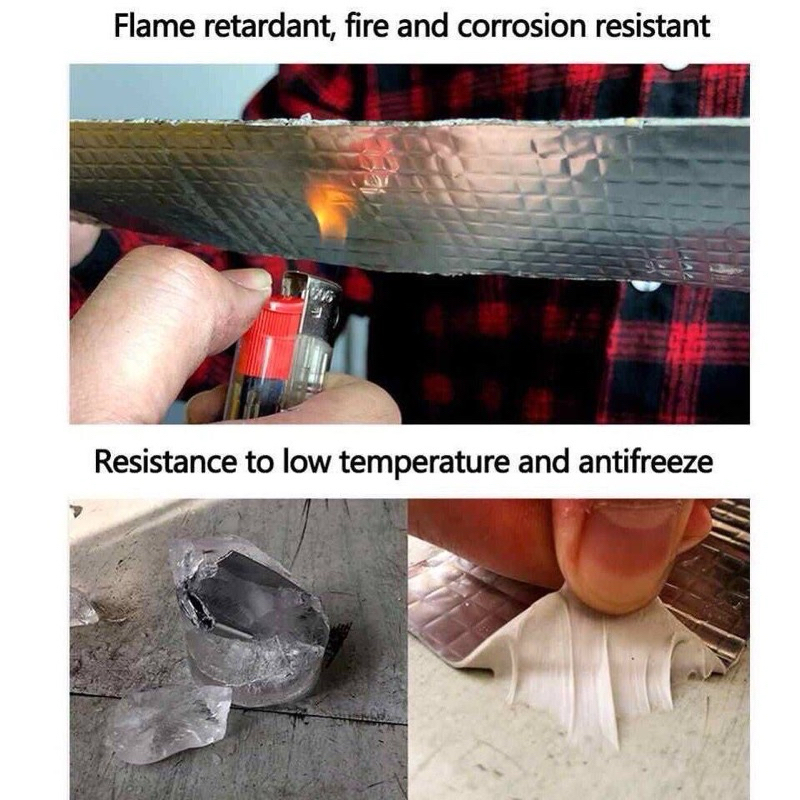 Flame retardant, fire and corrosion resistant

Resistance to low temperature and antifreeze