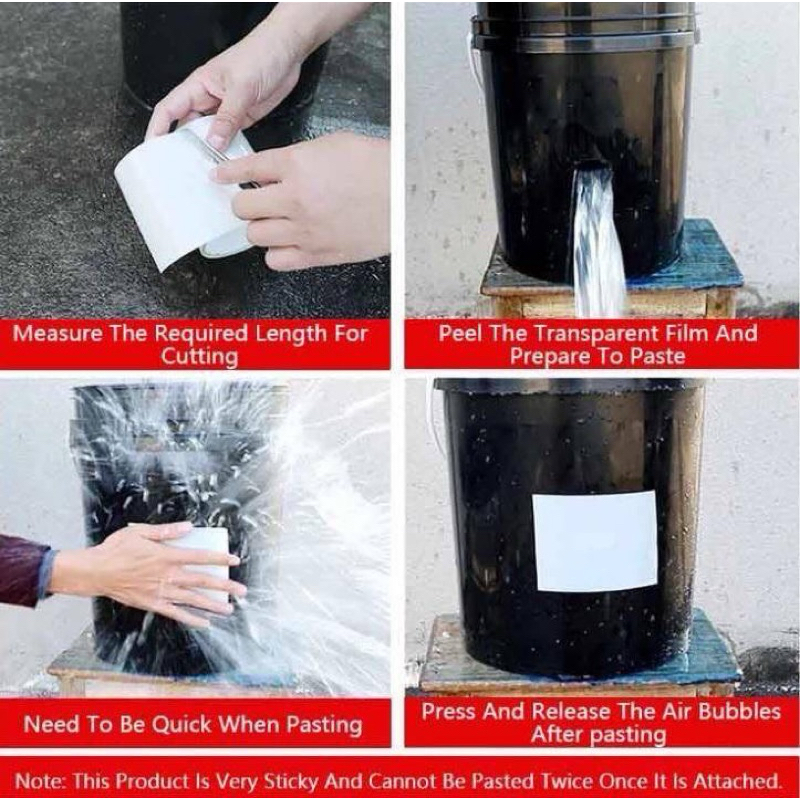 Measure The Required Length For Cutting

Peel The Transparent Film And Prepare To Paste

Need To Be Quick When Pasting

Press And Release The Air Bubbles After pasting

Note: This Product Is Very Sticky And Cannot Be Pasted Twice Once It Is Attached.