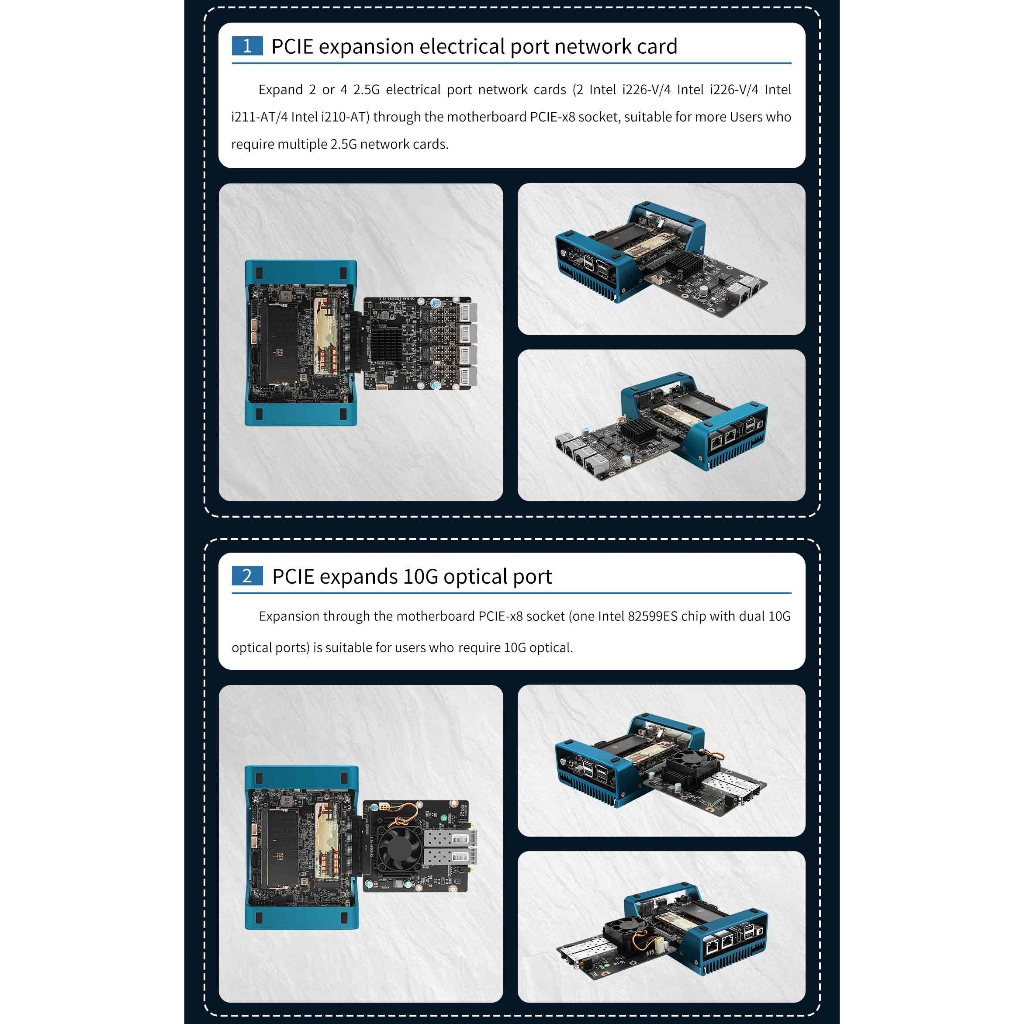 1 PCIE expansion electrical port network card

Expand 2 or 4 2.5G electrical port network cards (2 Intel i226-V/4 Intel i226-V/4 Intel i211-AT/4 Intel i210-AT) through the motherboard PCIE-x8 socket, suitable for more Users who require multiple 2.5G network cards.

2 PCIE expands 10G optical port

Expansion through the motherboard PCIE-x8 socket (one Intel 82599ES chip with dual 10G optical ports) is suitable for users who require 10G optical.