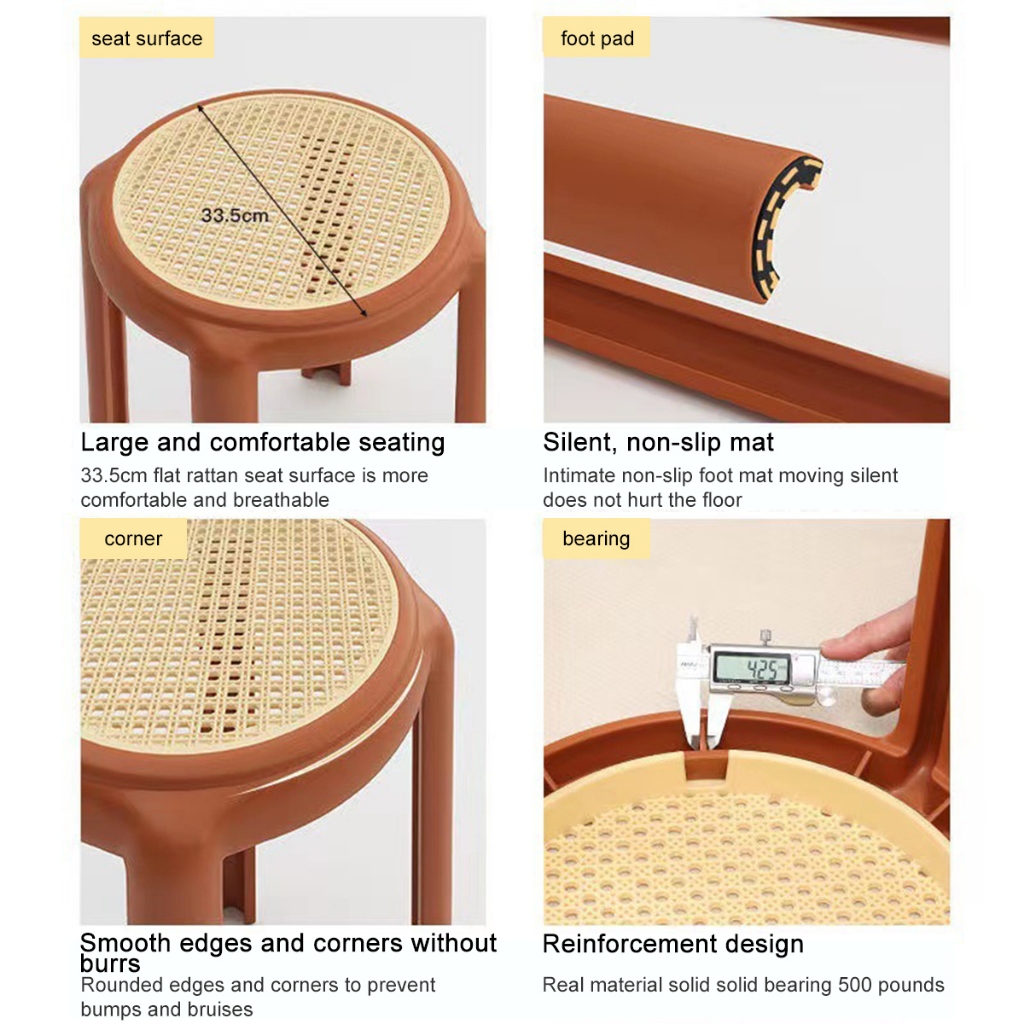 seat surface

33.5cm

Large and comfortable seating

33.5cm flat rattan seat surface is more comfortable and breathable

foot pad

Silent, non-slip mat

Intimate non-slip foot mat moving silent does not hurt the floor

corner

Smooth edges and corners without burrs

Rounded edges and corners to prevent bumps and bruises

bearing

4.25

Reinforcement design

Real material solid solid bearing 500 pounds