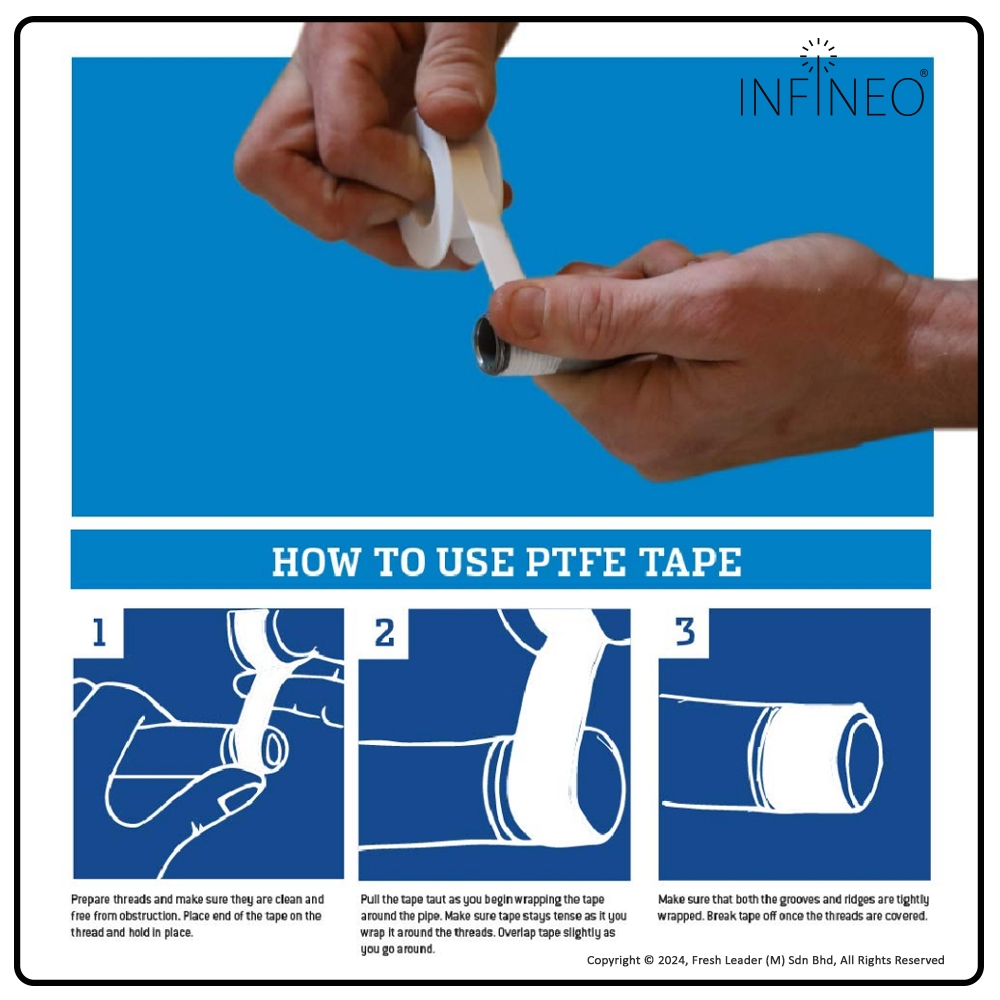 INFINEO®

HOW TO USE PTFE TAPE

1

Prepare threads and make sure they are clean and free from obstruction. Place end of the tape on the thread and hold in place.

2

Pull the tape taut as you begin wrapping the tape around the pipe. Make sure tape stays tense as it you wrap it around the threads. Overlap tape slightly as you go around.

3

Make sure that both the grooves and ridges are tightly wrapped. Break tape off once the threads are covered.

Copyright © 2024, Fresh Leader (M) Sdn Bhd, All Rights Reserved