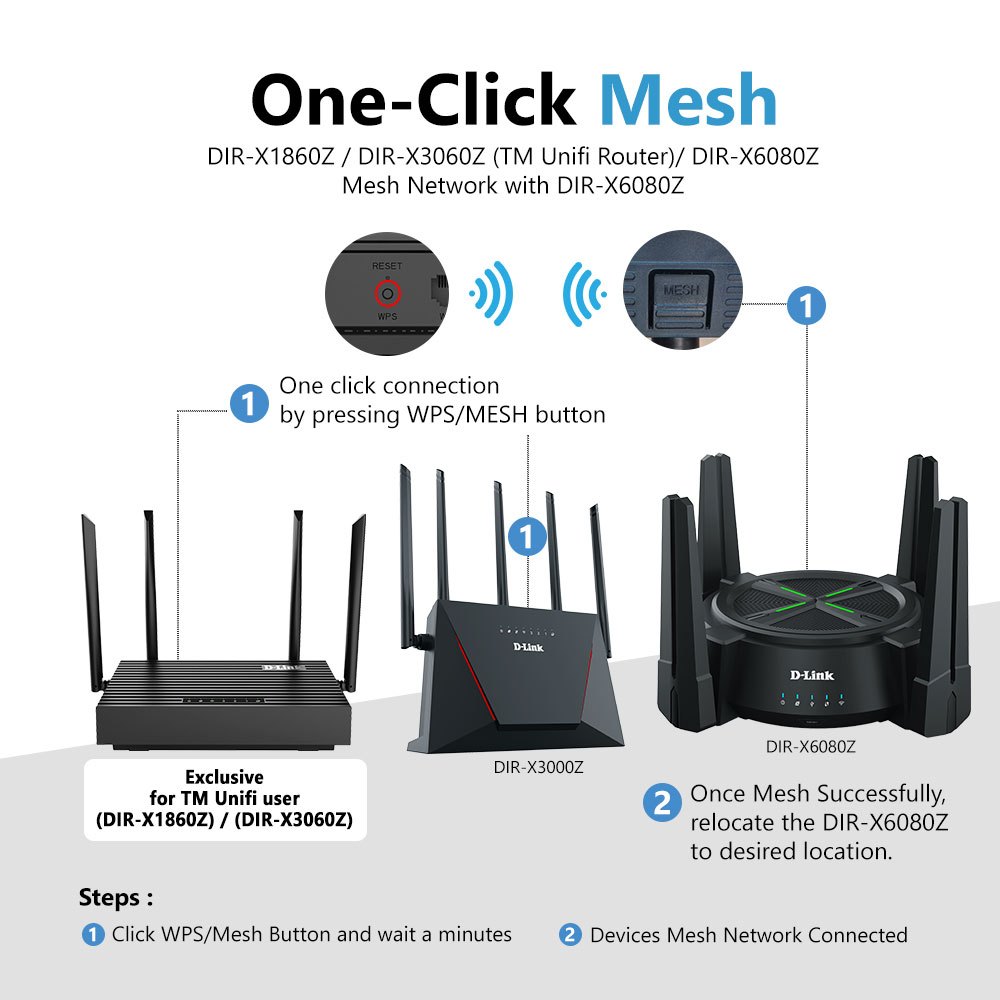 One-Click Mesh
DIR-X1860Z / DIR-X3060Z (TM Unifi Router)/ DIR-X6080Z
Mesh Network with DIR-X6080Z

RESET
WPS

MESH

1

1 One click connection by pressing WPS/MESH button

1

D-Link

D-Link

D-Link

Exclusive for TM Unifi user (DIR-X1860Z) / (DIR-X3060Z)

DIR-X3000Z

DIR-X6080Z

2 Once Mesh Successfully, relocate the DIR-X6080Z to desired location.

Steps :
1 Click WPS/Mesh Button and wait a minutes
2 Devices Mesh Network Connected